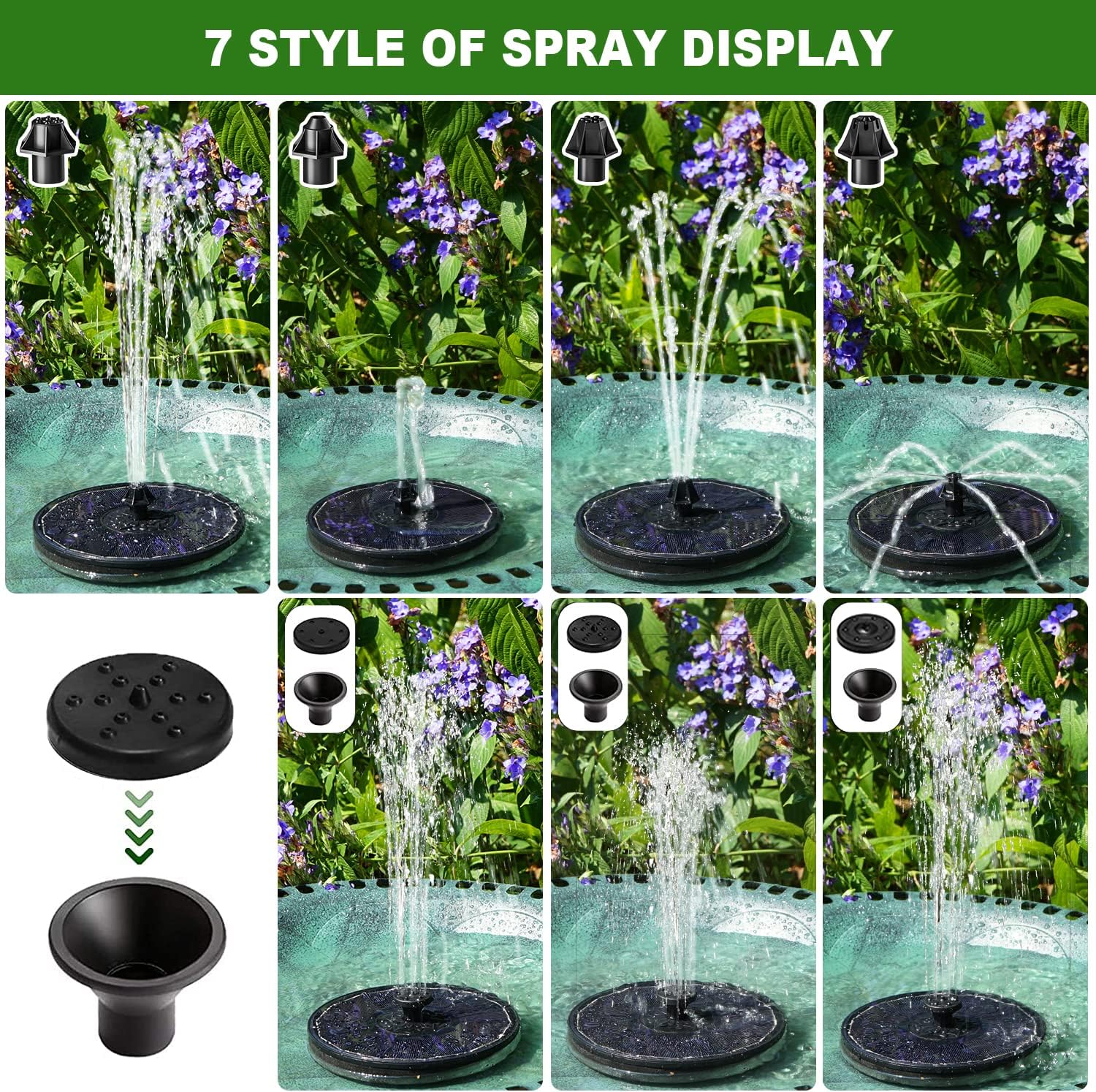 7 STYLE OF SPRAY DISPLAY