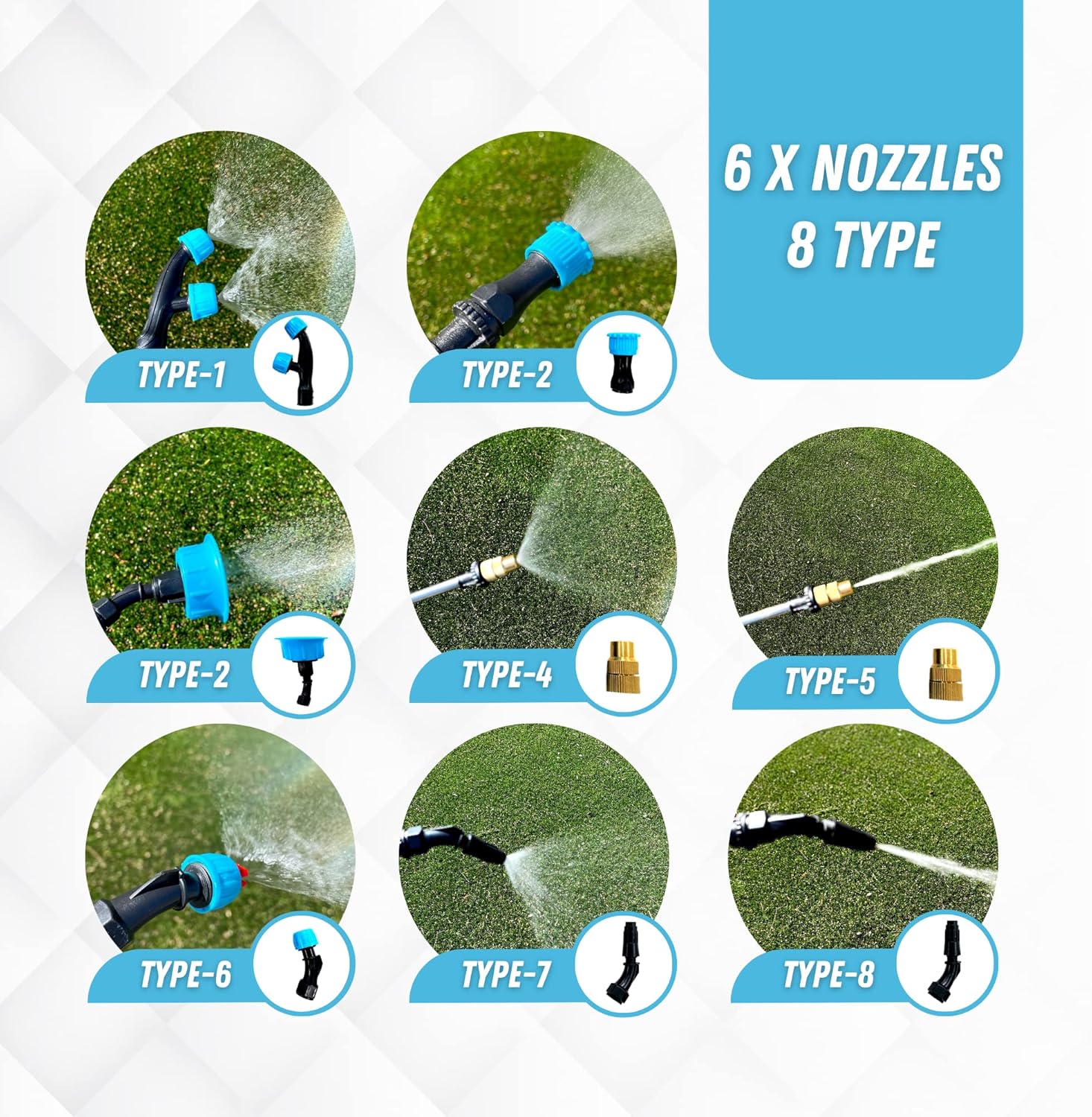 6 X NOZZLES
8 TYPE

TYPE-1

TYPE-2

TYPE-2

TYPE-4

TYPE-5

TYPE-6

TYPE-7

TYPE-8