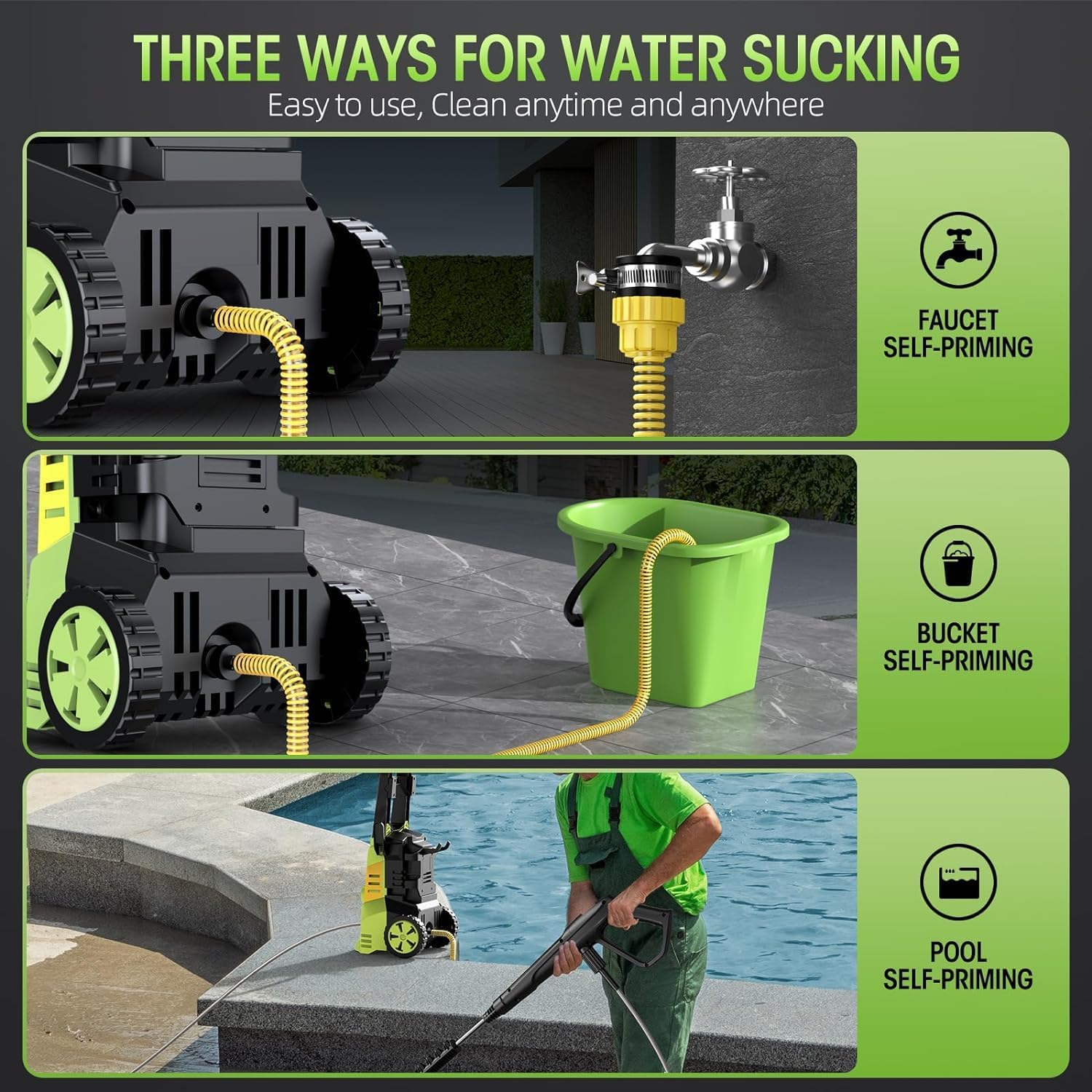 THREE WAYS FOR WATER SUCKING

Easy to use, Clean anytime and anywhere

FAUCET SELF-PRIMING

BUCKET SELF-PRIMING

POOL SELF-PRIMING