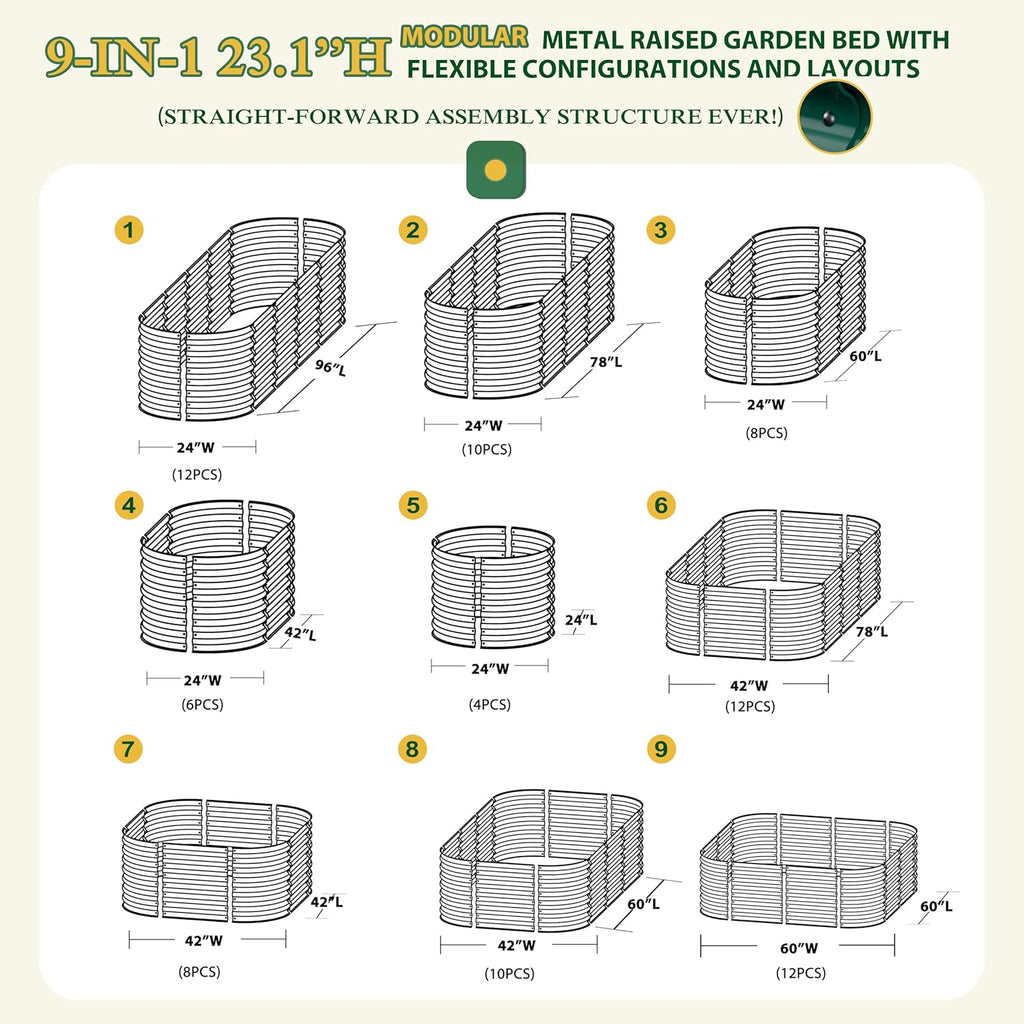 9-IN-1 23.1"H MODULAR METAL RAISED GARDEN BED WITH FLEXIBLE CONFIGURATIONS AND LAYOUTS

(STRAIGHT-FORWARD ASSEMBLY STRUCTURE EVER!)

1
96"L
24"W
(12PCS)

2
78"L
24"W
(10PCS)

3
60"L
24"W
(8PCS)

4
42"L
24"W
(6PCS)

5
24"L
24"W
(4PCS)

6
78"L
42"W
(12PCS)

7
42"L
42"W
(8PCS)

8
60"L
42"W
(10PCS)

9
60"L
60"W
(12PCS)