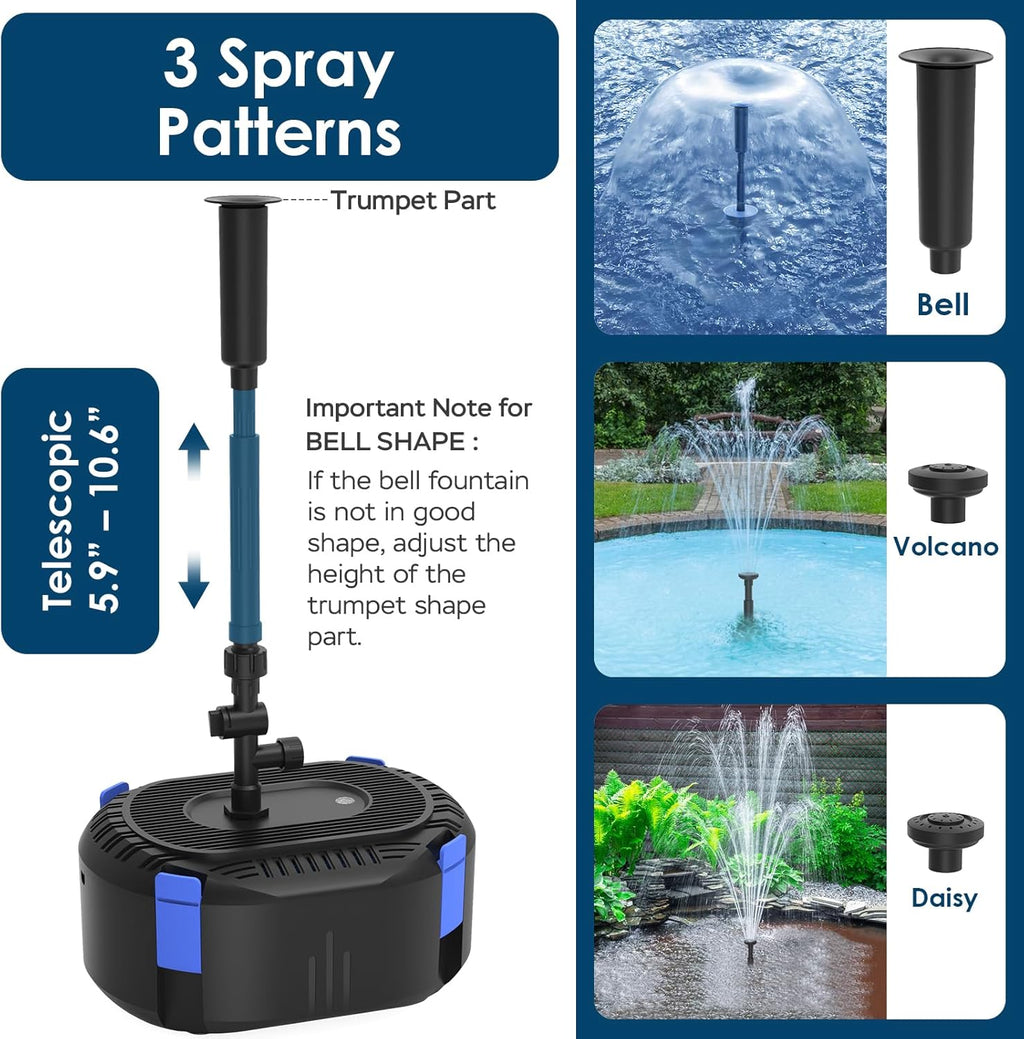 3 Spray Patterns

Trumpet Part

Telescopic 5.9" – 10.6"

Important Note for BELL SHAPE :
If the bell fountain is not in good shape, adjust the height of the trumpet shape part.

Bell

Volcano

Daisy