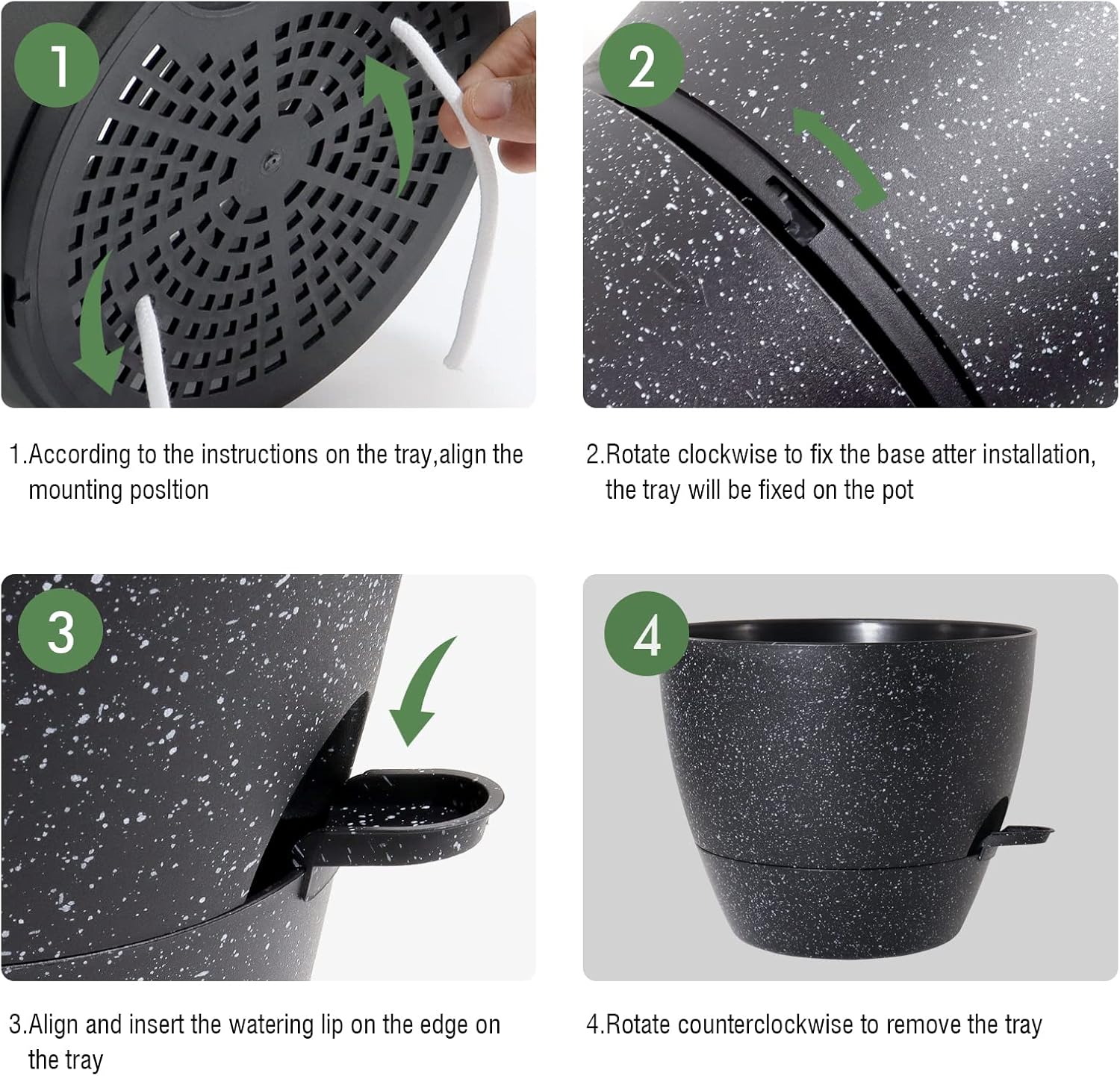 1

2

1.According to the instructions on the tray,align the mounting posltion

2.Rotate clockwise to fix the base atter installation, the tray will be fixed on the pot

3

4

3.Align and insert the watering lip on the edge on the tray

4.Rotate counterclockwise to remove the tray