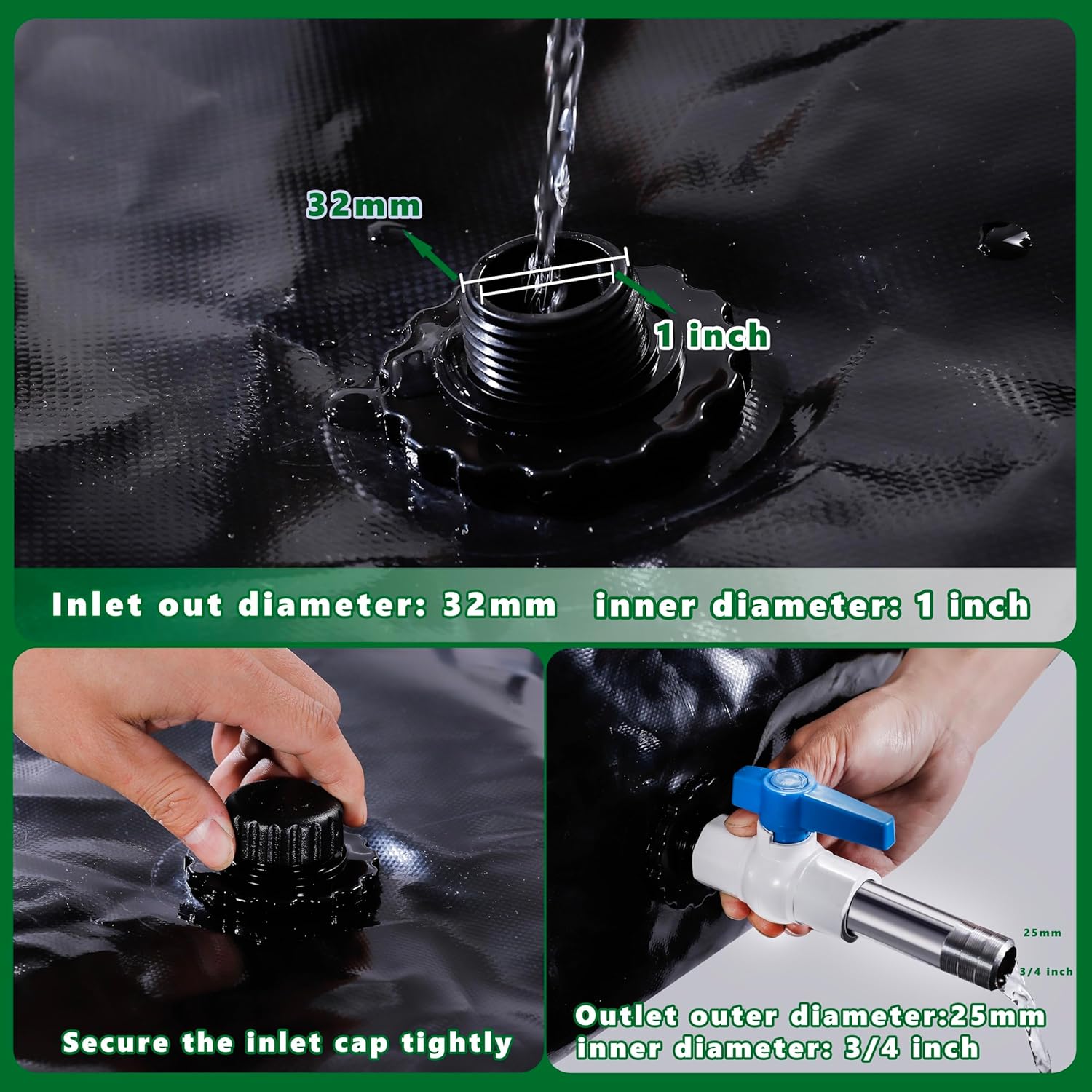 32mm

1 inch

Inlet out diameter: 32mm inner diameter: 1 inch

Secure the inlet cap tightly

25mm

3/4 inch

Outlet outer diameter:25mm
inner diameter: 3/4 inch