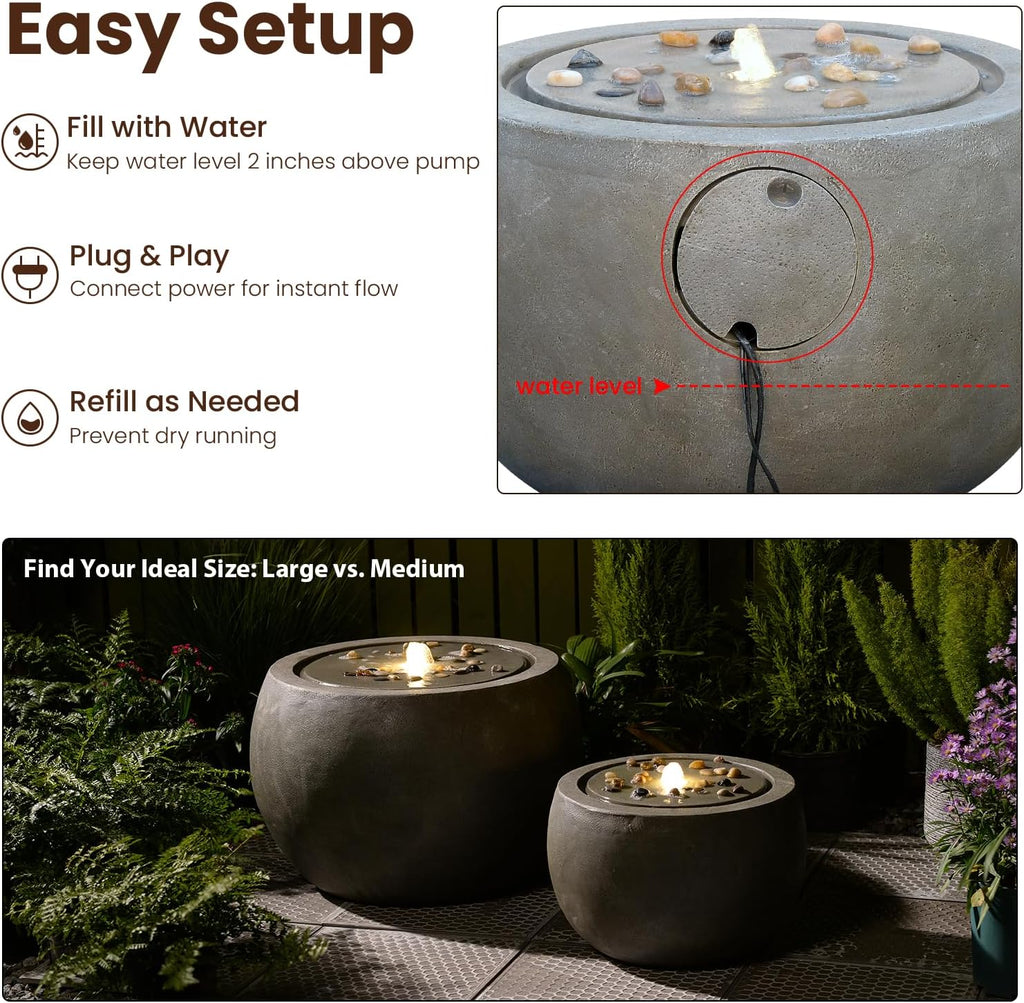 Easy Setup

Fill with Water
Keep water level 2 inches above pump

Plug & Play
Connect power for instant flow

Refill as Needed
Prevent dry running

water level

Find Your Ideal Size: Large vs. Medium