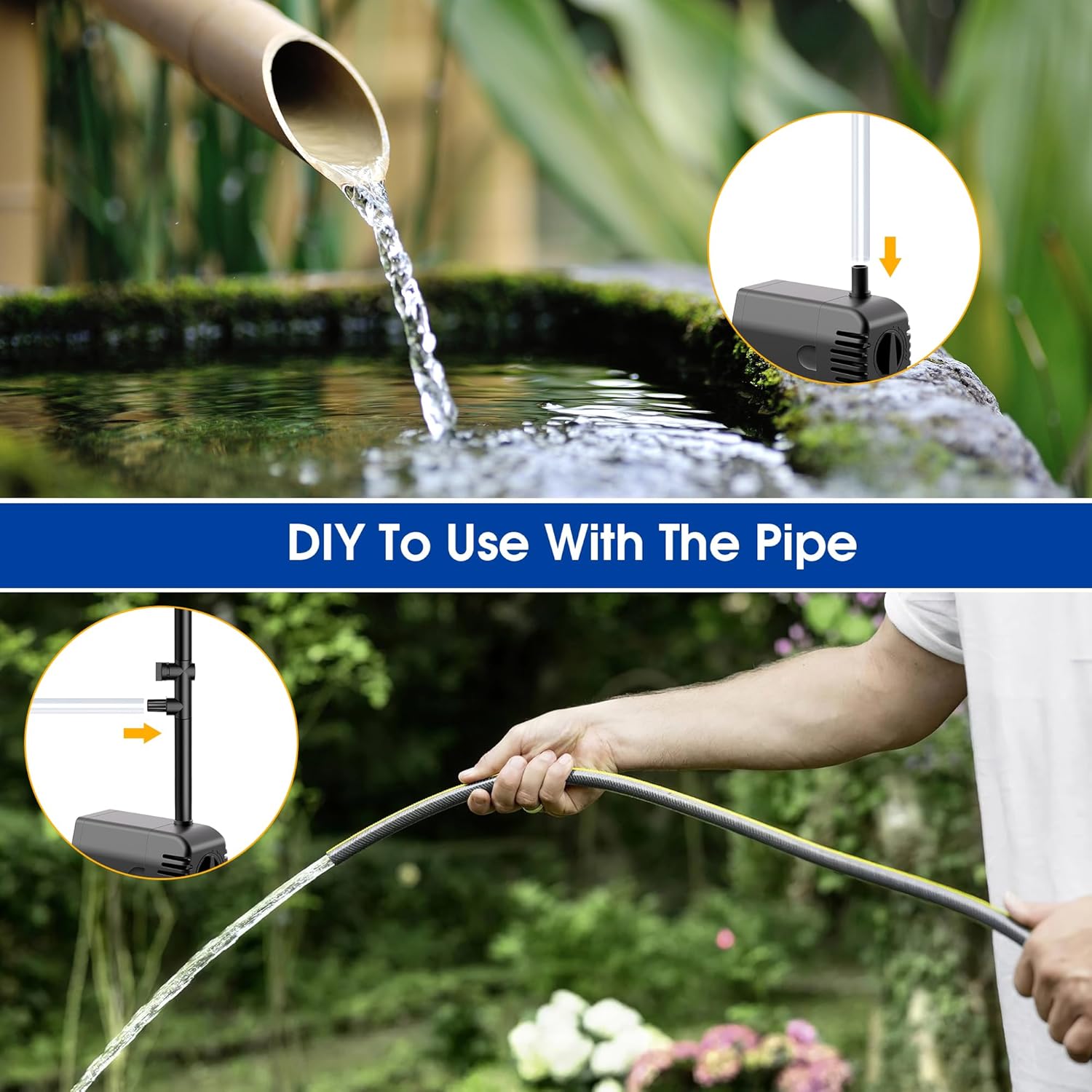 DIY To Use With The Pipe