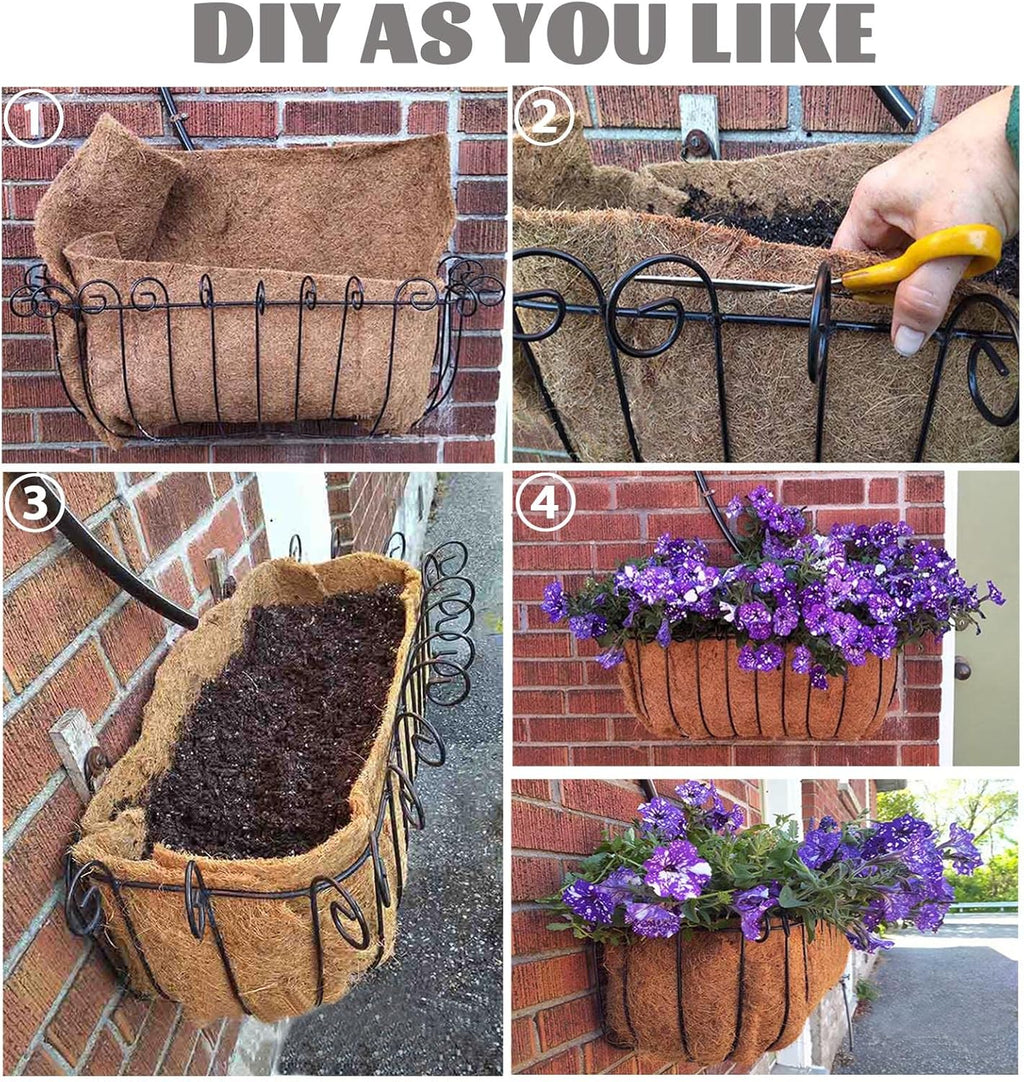 DIY AS YOU LIKE

1

2

3

4