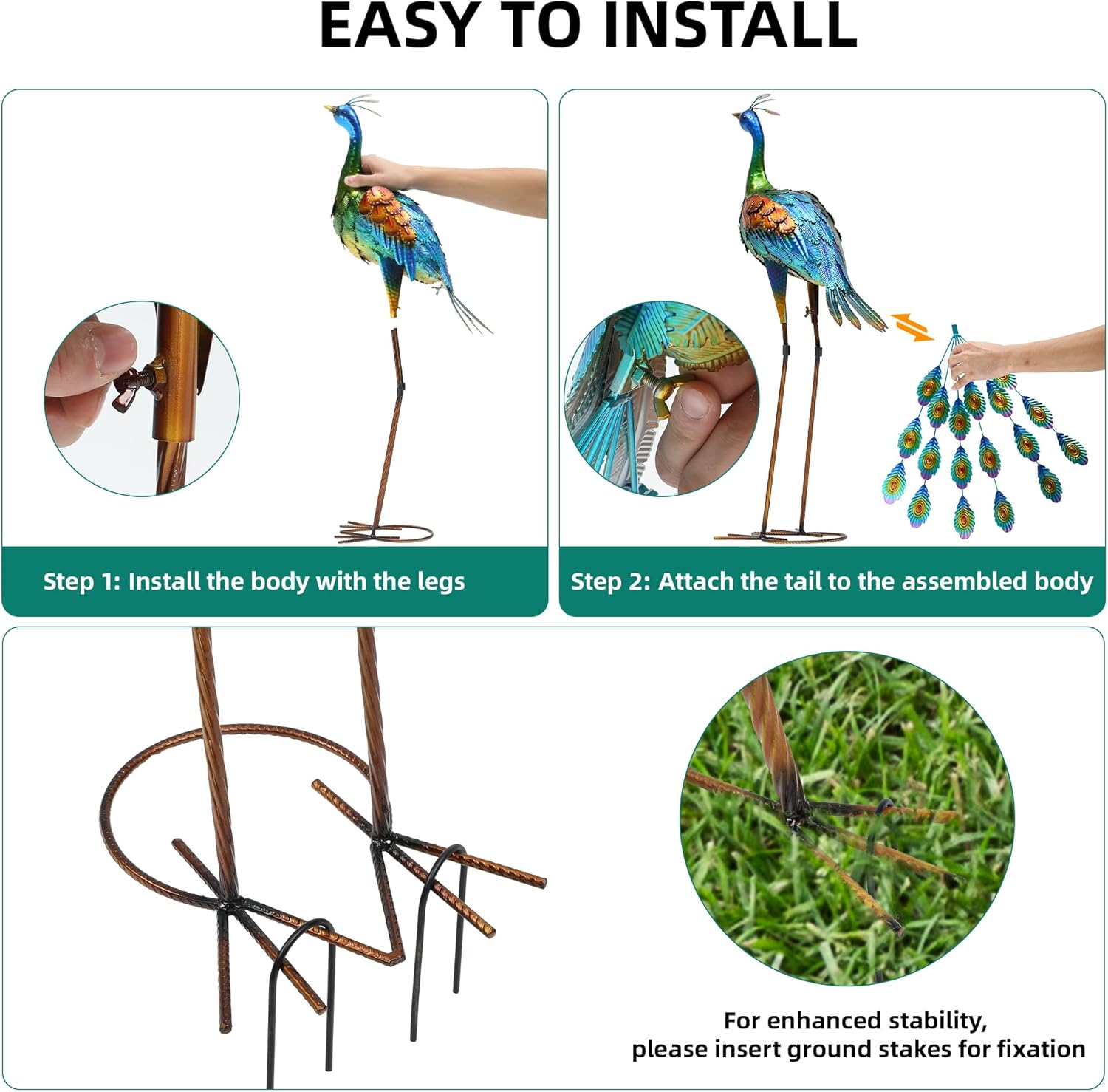 EASY TO INSTALL

Step 1: Install the body with the legs

Step 2: Attach the tail to the assembled body

For enhanced stability,
please insert ground stakes for fixation