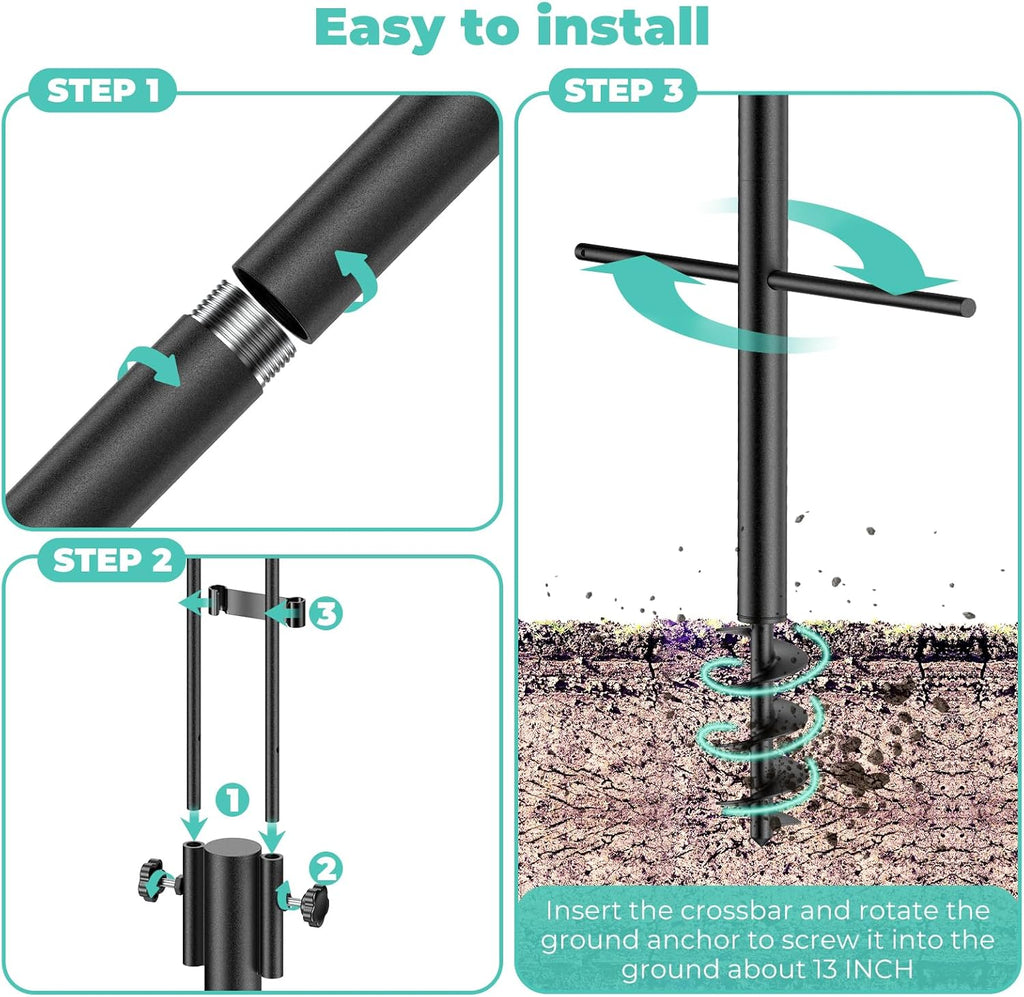 Easy to install

STEP 1

STEP 2

3

1

2

STEP 3

Insert the crossbar and rotate the ground anchor to screw it into the ground about 13 INCH