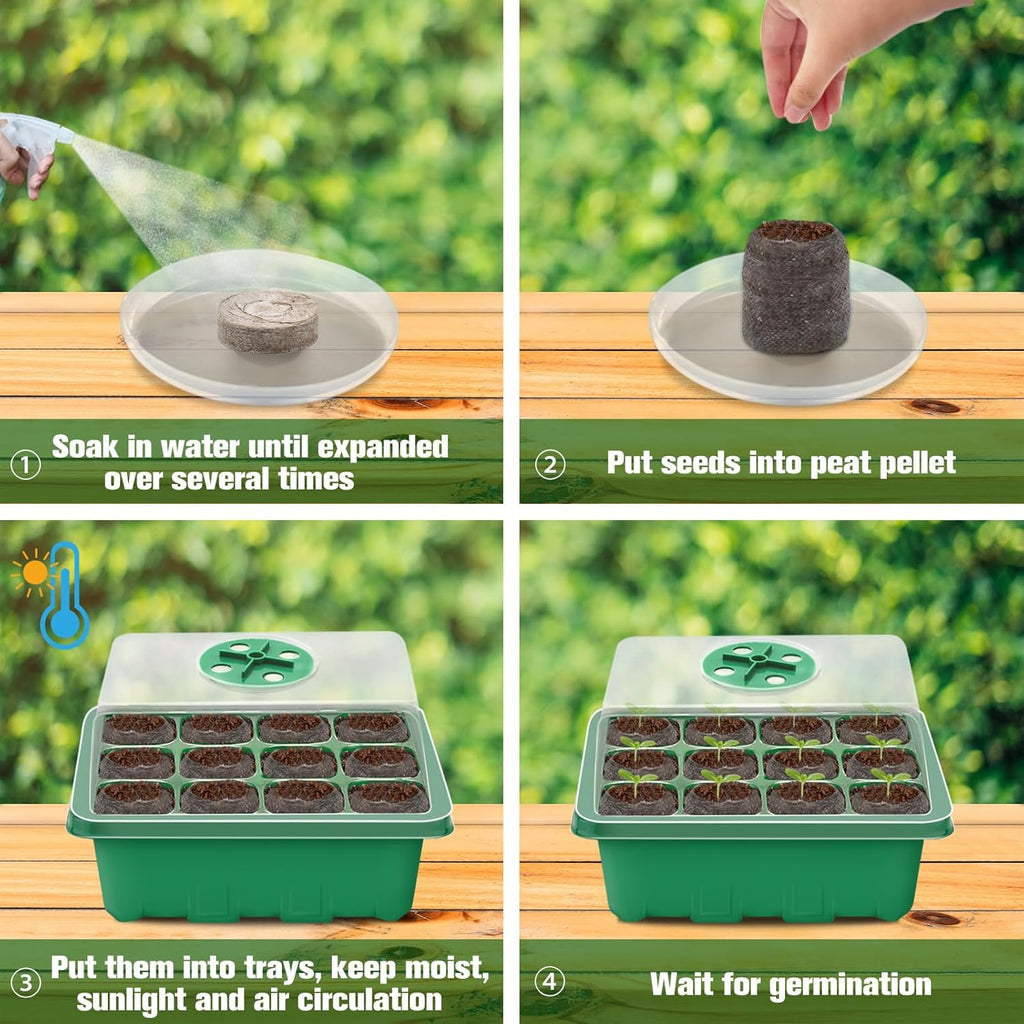 ① Soak in water until expanded over several times

② Put seeds into peat pellet

③ Put them into trays, keep moist, sunlight and air circulation

④ Wait for germination