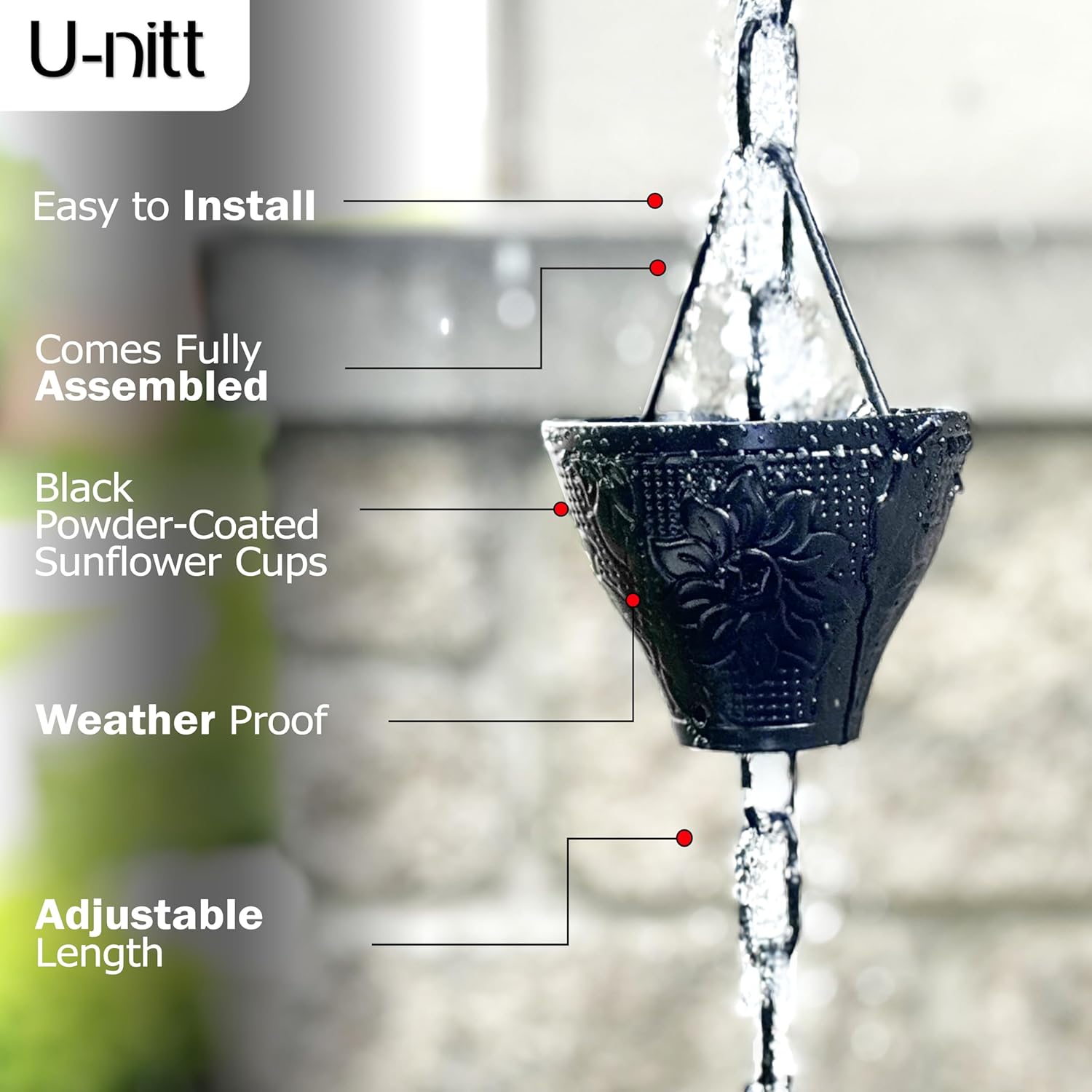 U-nitt

Easy to Install

Comes Fully Assembled

Black Powder-Coated Sunflower Cups

Weather Proof

Adjustable Length