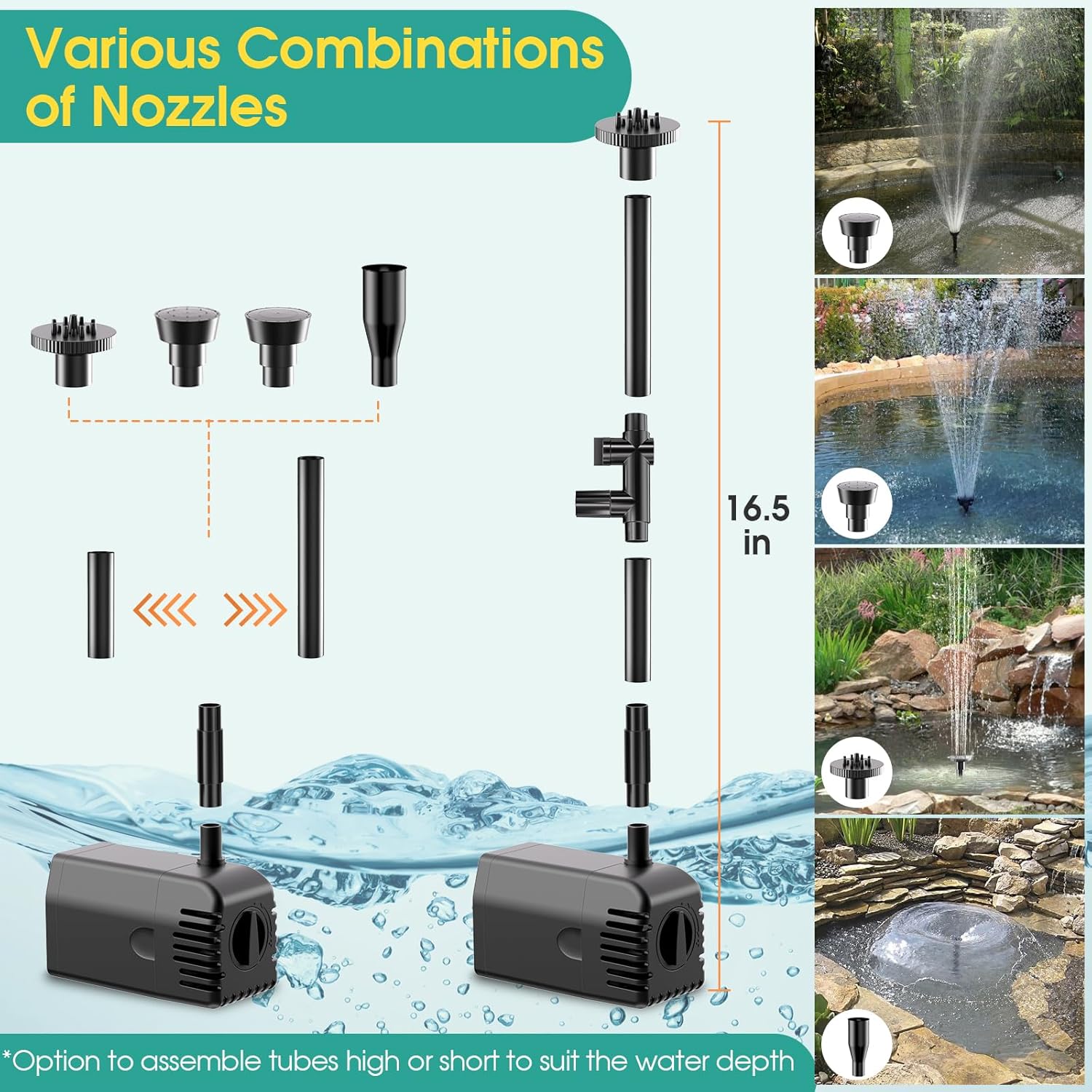 Various Combinations of Nozzles

16.5 in

*Option to assemble tubes high or short to suit the water depth