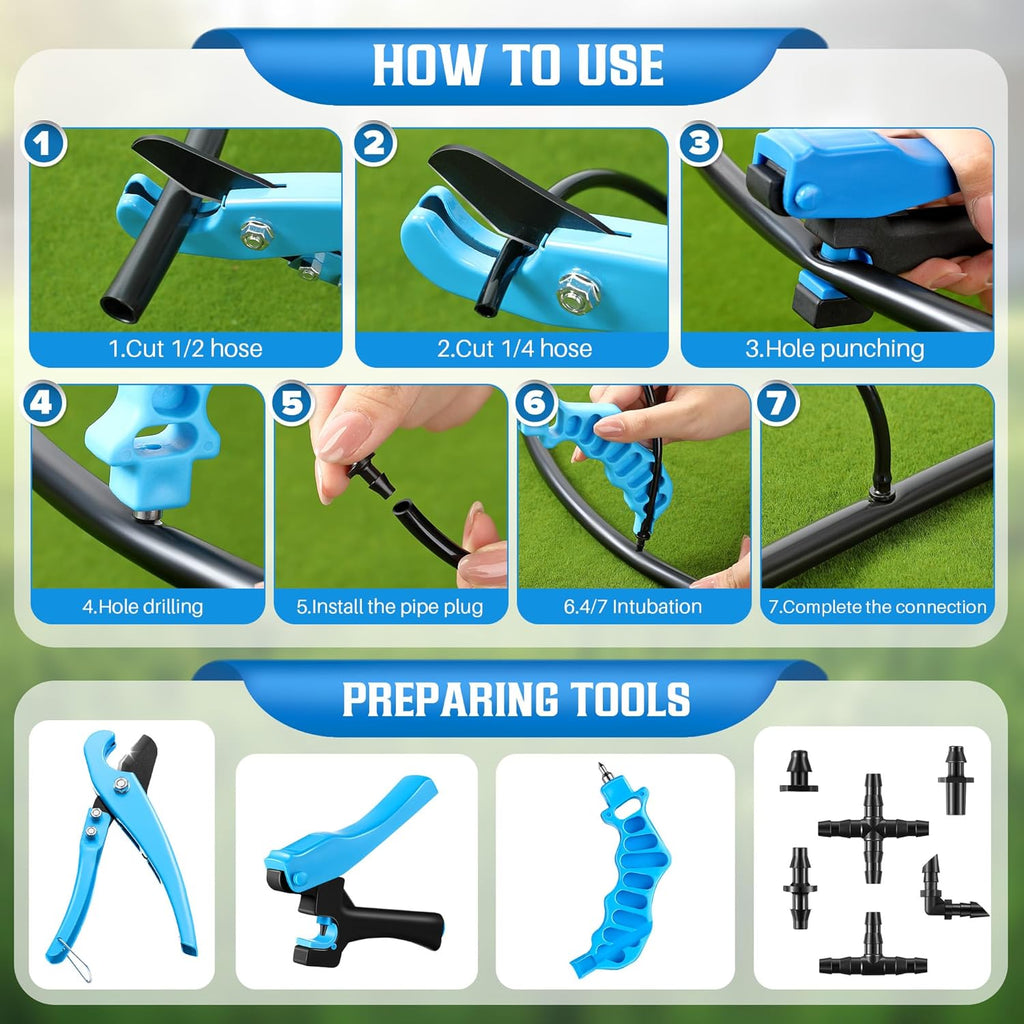 HOW TO USE

1

1.Cut 1/2 hose

2

2.Cut 1/4 hose

3

3.Hole punching

4

4.Hole drilling

5

5.Install the pipe plug

6

6.4/7 Intubation

7

7.Complete the connection

PREPARING TOOLS