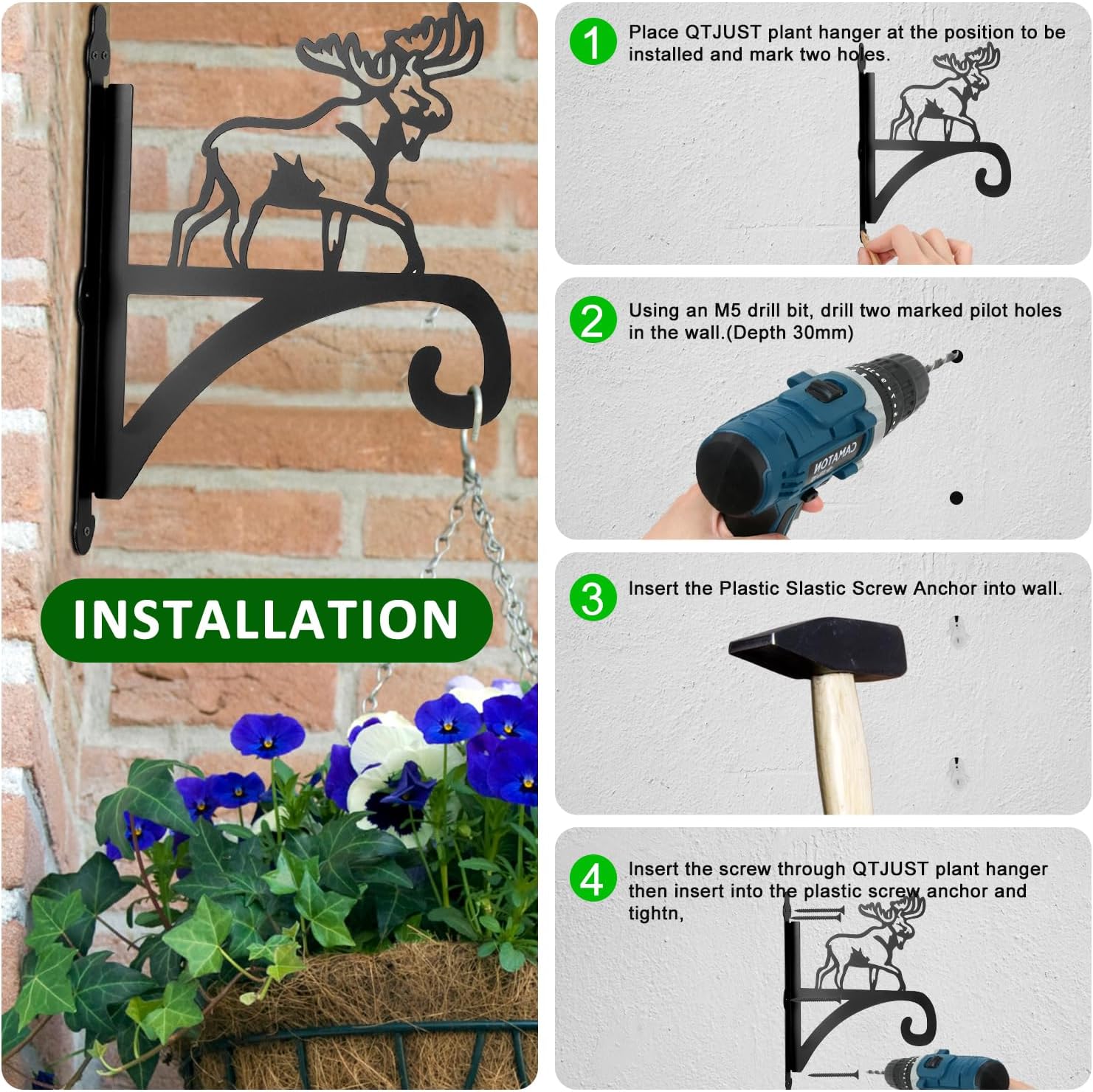 INSTALLATION

1 Place QTJUST plant hanger at the position to be installed and mark two holes.

2 Using an M5 drill bit, drill two marked pilot holes in the wall.(Depth 30mm)

CAMATON

3 Insert the Plastic Slastic Screw Anchor into wall.

4 Insert the screw through QTJUST plant hanger then insert into the plastic screw anchor and tightn,