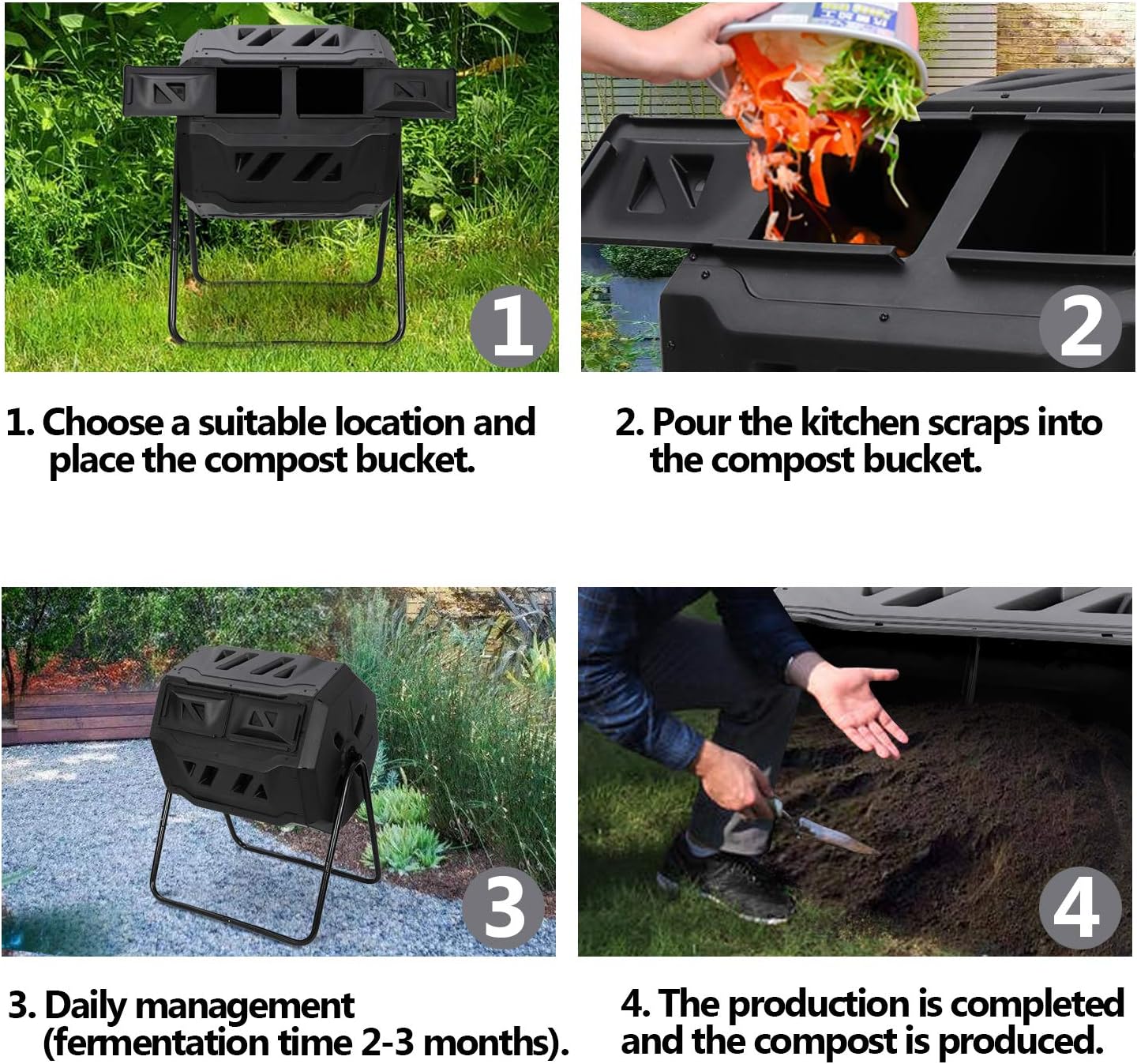 1

1. Choose a suitable location and place the compost bucket.

2

2. Pour the kitchen scraps into the compost bucket.

3

3. Daily management (fermentation time 2-3 months).

4

4. The production is completed and the compost is produced.