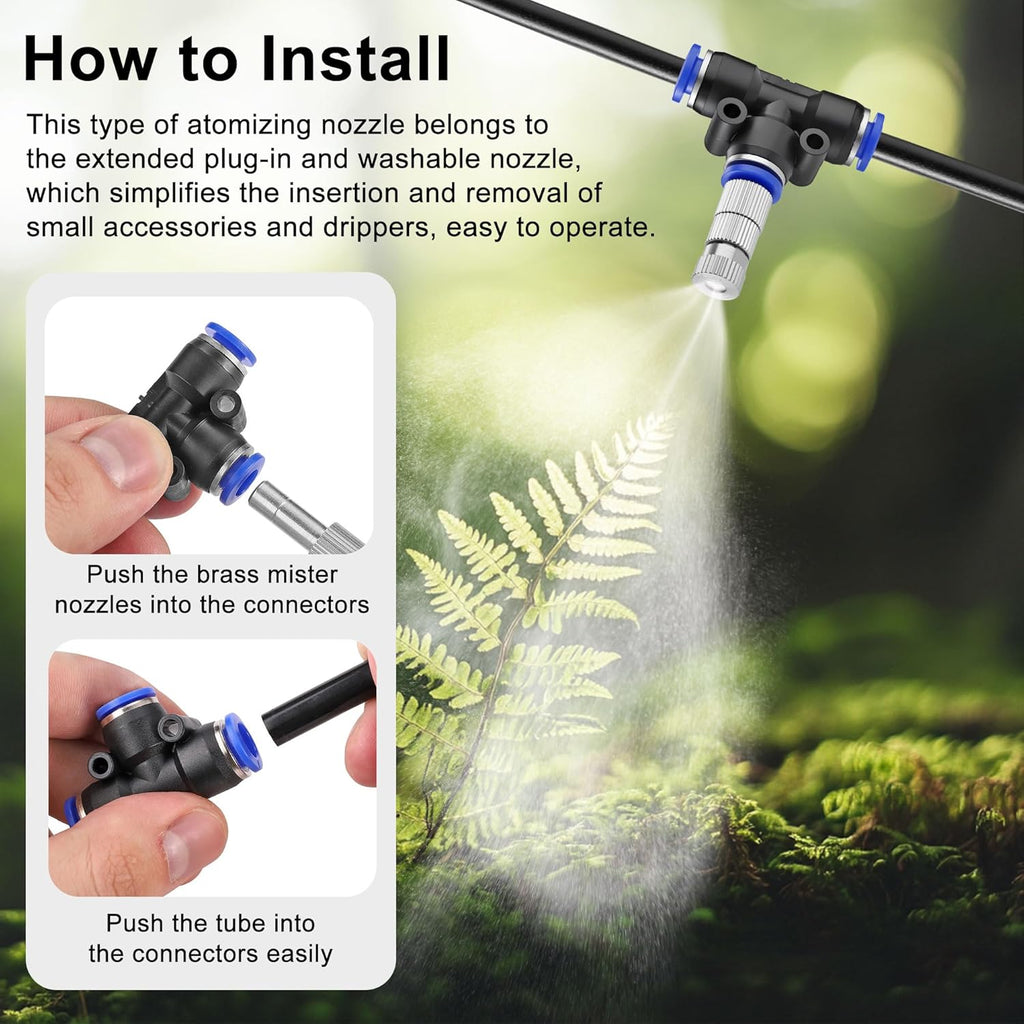 How to Install

This type of atomizing nozzle belongs to the extended plug-in and washable nozzle, which simplifies the insertion and removal of small accessories and drippers, easy to operate.

Push the brass mister nozzles into the connectors

Push the tube into the connectors easily