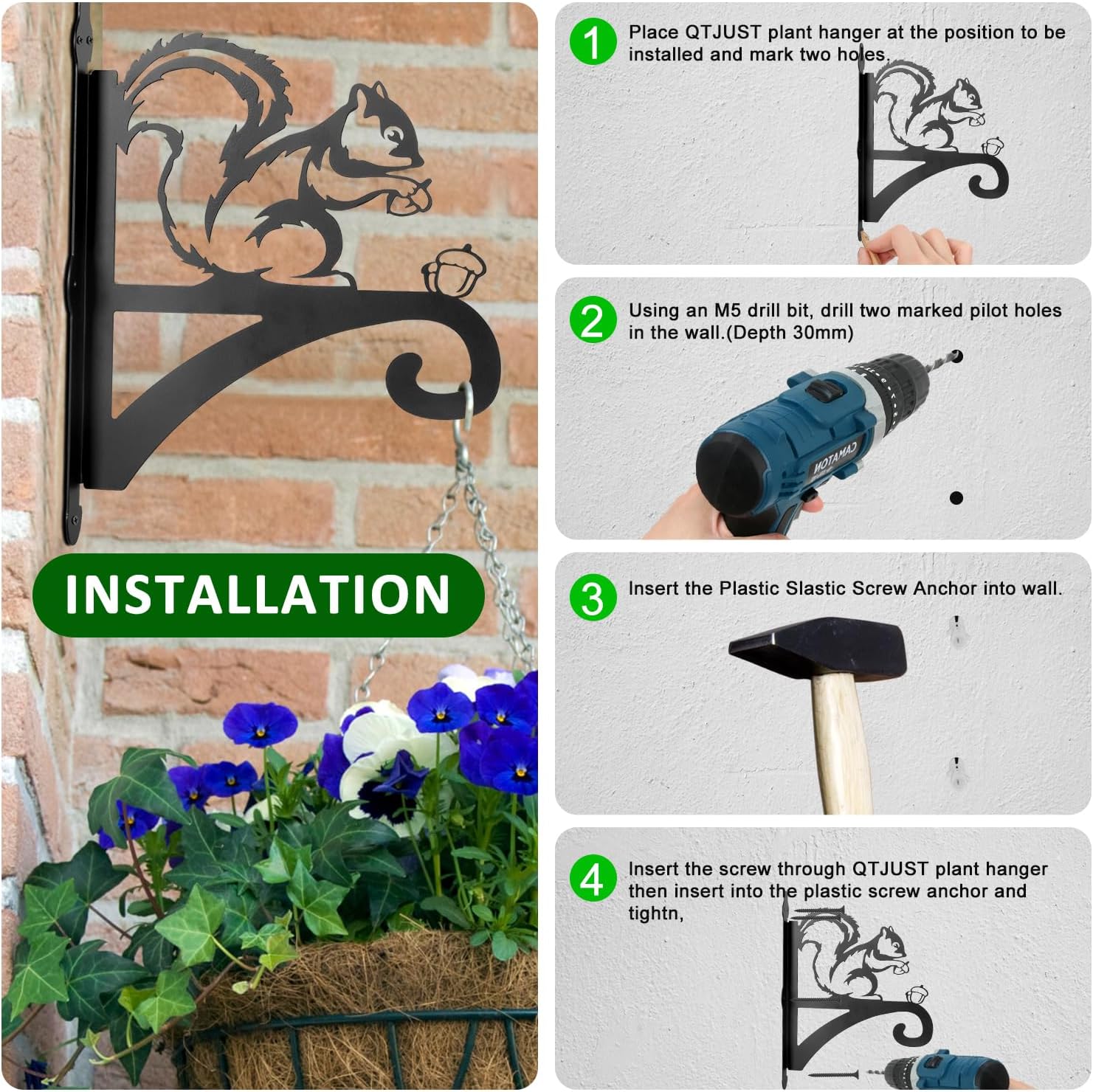 INSTALLATION

1 Place QTJUST plant hanger at the position to be installed and mark two holes.

2 Using an M5 drill bit, drill two marked pilot holes in the wall.(Depth 30mm)

CAMATON

3 Insert the Plastic Slastic Screw Anchor into wall.

4 Insert the screw through QTJUST plant hanger then insert into the plastic screw anchor and tightn,