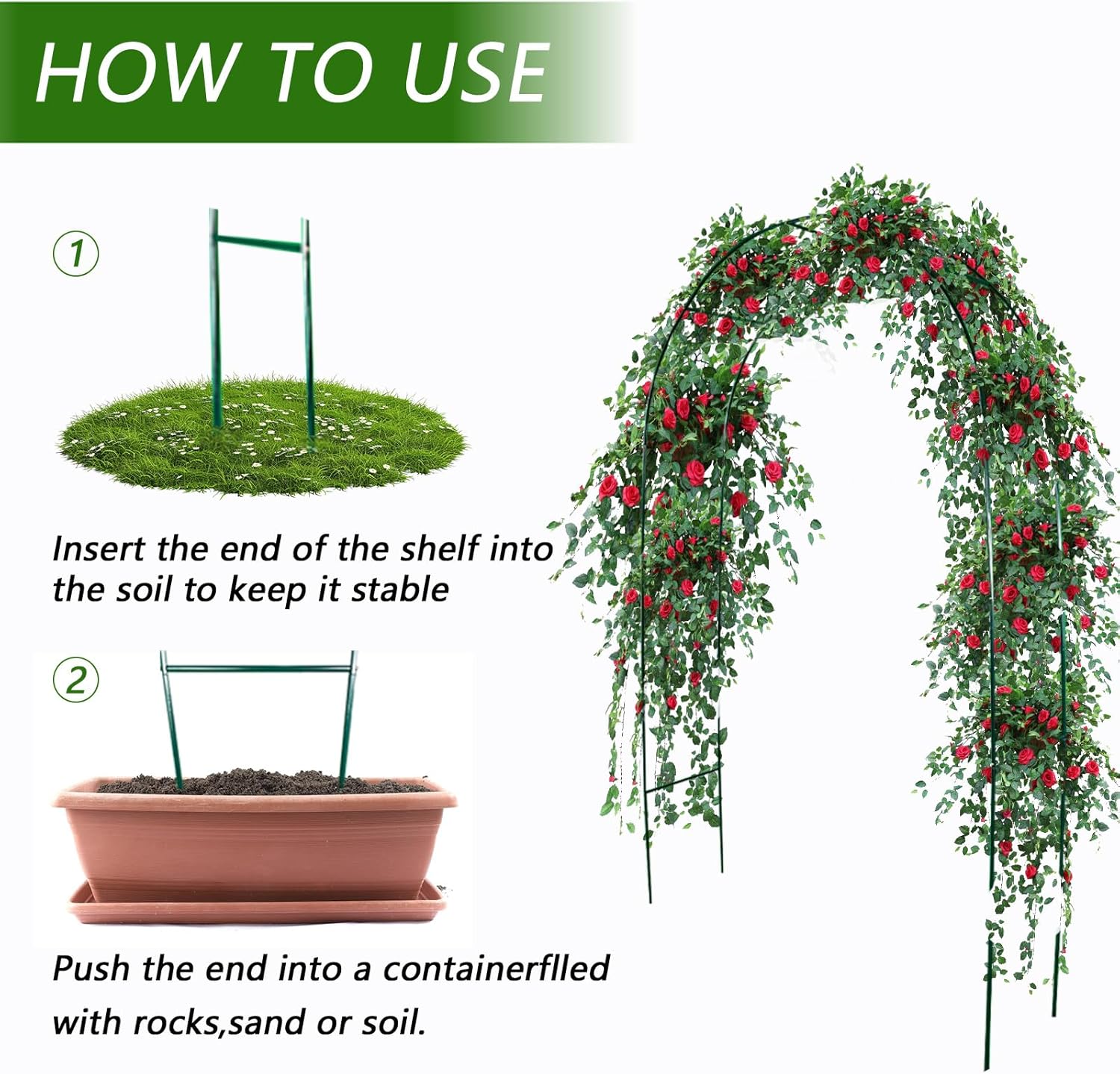 HOW TO USE

①

Insert the end of the shelf into the soil to keep it stable

②

Push the end into a containerflled with rocks,sand or soil.