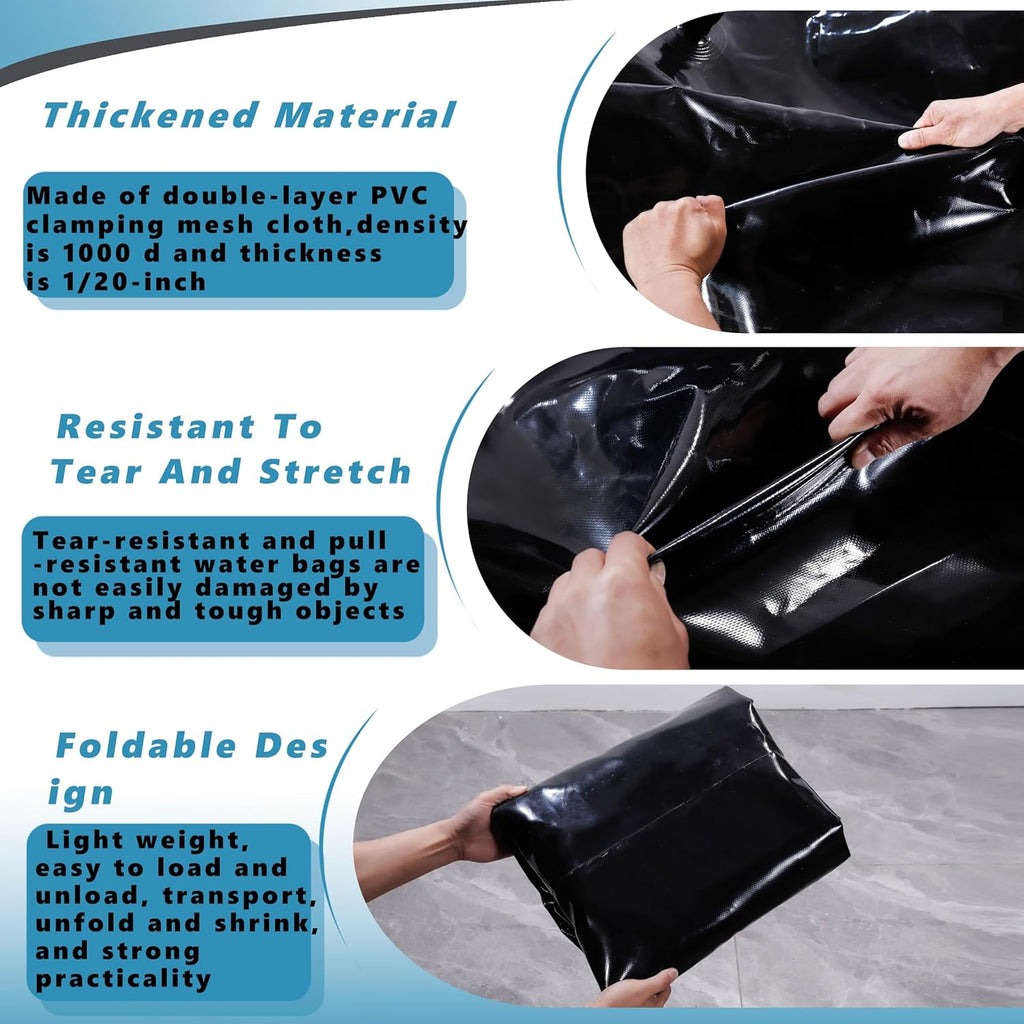 Thickened Material

Made of double-layer PVC clamping mesh cloth,density is 1000 d and thickness is 1/20-inch

Resistant To Tear And Stretch

Tear-resistant and pull -resistant water bags are not easily damaged by sharp and tough objects

Foldable Des ign

Light weight, easy to load and unload, transport, unfold and shrink, and strong practicality