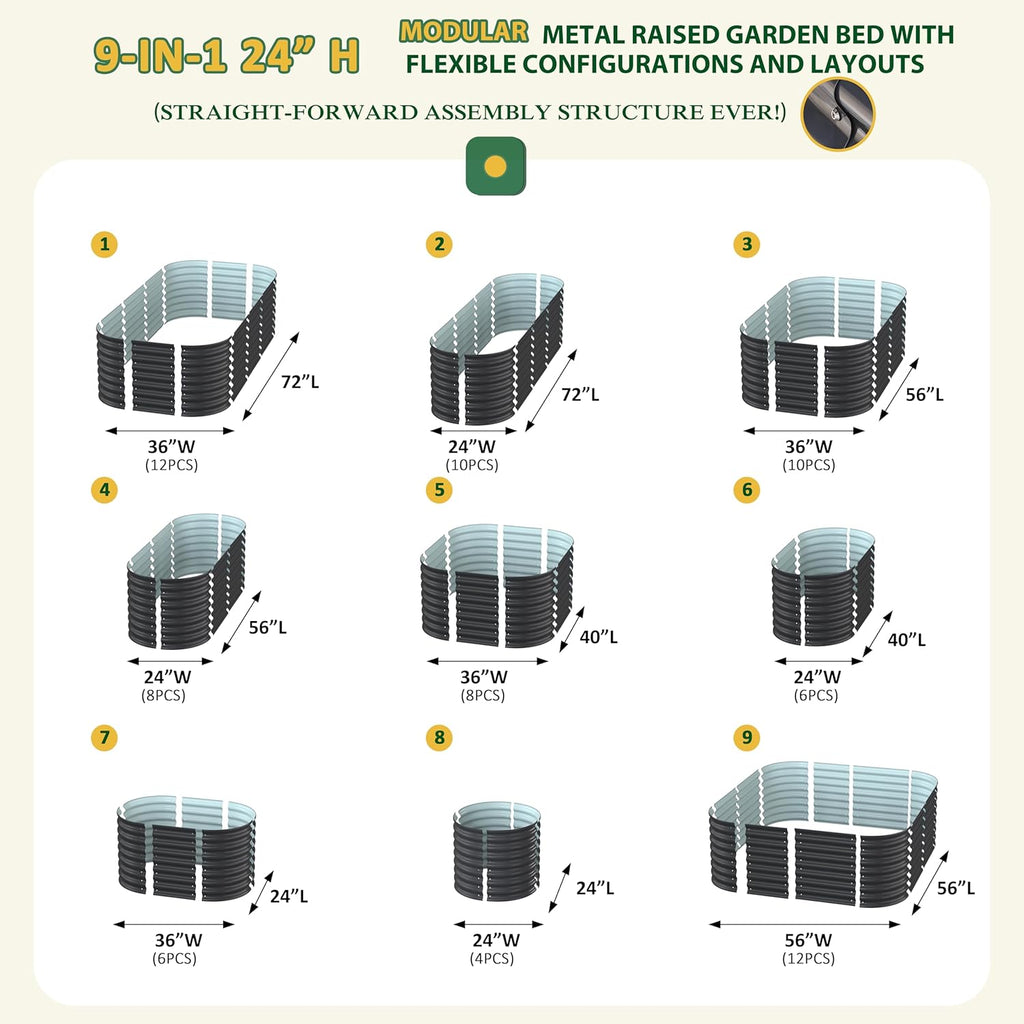 9-IN-1 24" H MODULAR METAL RAISED GARDEN BED WITH FLEXIBLE CONFIGURATIONS AND LAYOUTS

(STRAIGHT-FORWARD ASSEMBLY STRUCTURE EVER!)

1
72"L
36"W
(12PCS)

2
72"L
24"W
(10PCS)

3
56"L
36"W
(10PCS)

4
56"L
24"W
(8PCS)

5
40"L
36"W
(8PCS)

6
40"L
24"W
(6PCS)

7
24"L
36"W
(6PCS)

8
24"L
24"W
(4PCS)

9
56"L
56"W
(12PCS)