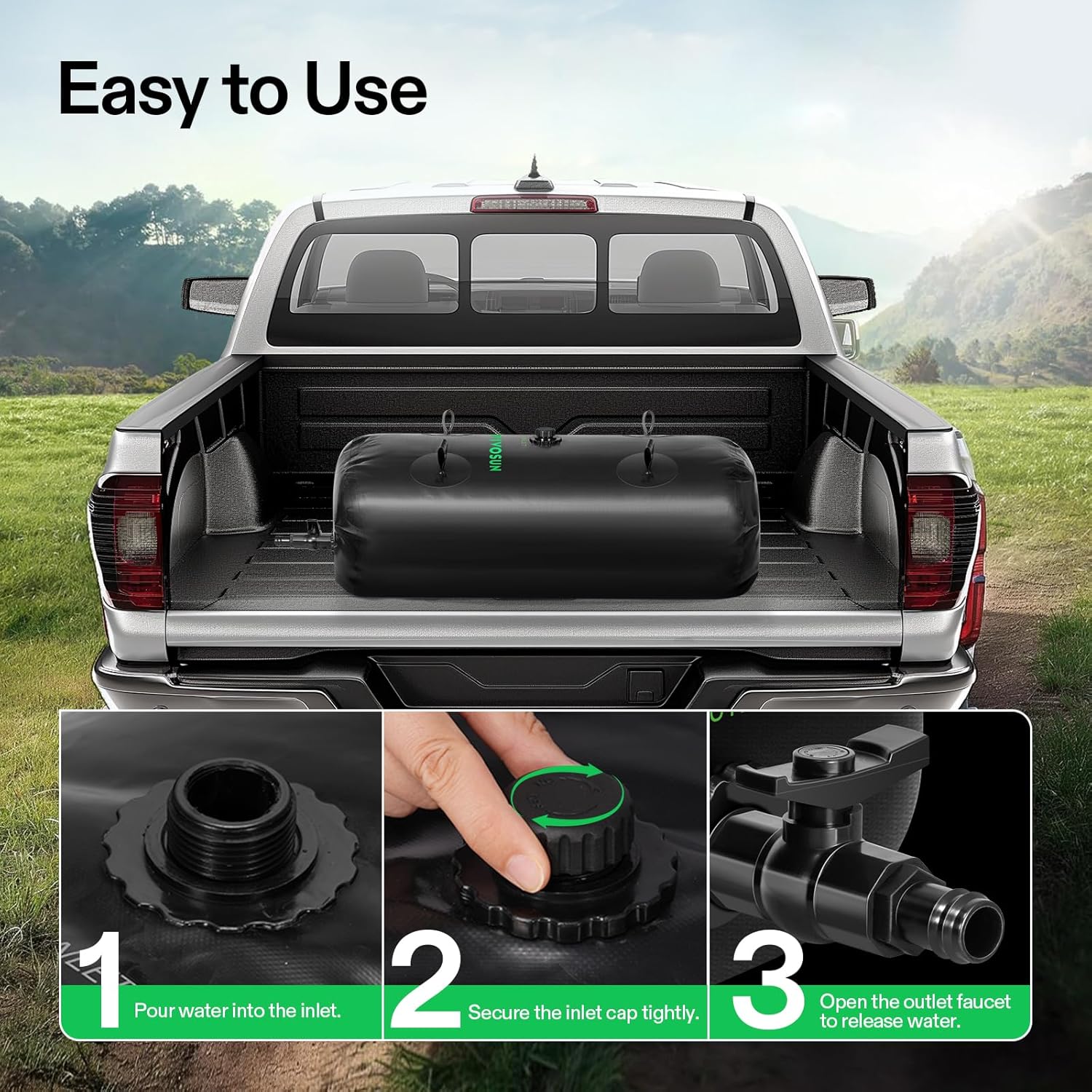 Easy to Use

VIVOSUN

1 Pour water into the inlet.

2 Secure the inlet cap tightly.

3 Open the outlet faucet to release water.