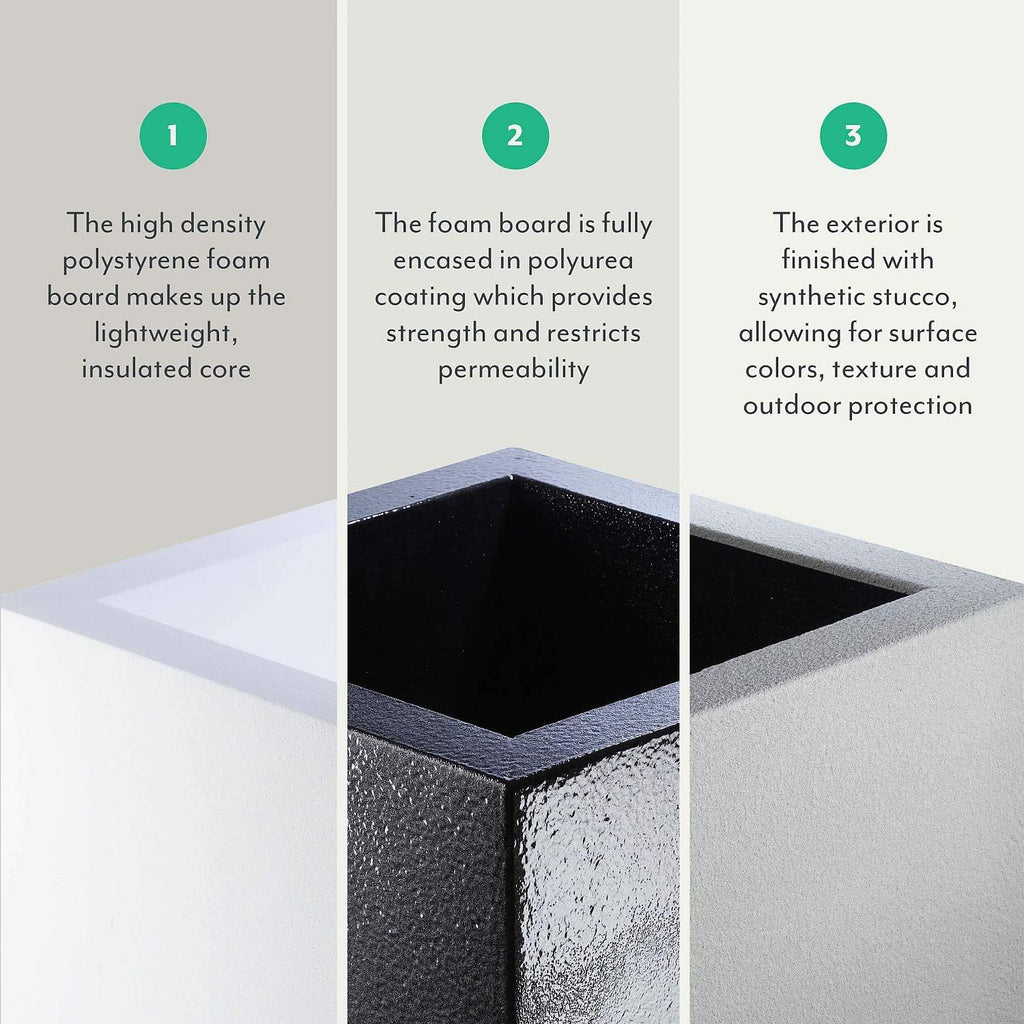 1

The high density polystyrene foam board makes up the lightweight, insulated core

2

The foam board is fully encased in polyurea coating which provides strength and restricts permeability

3

The exterior is finished with synthetic stucco, allowing for surface colors, texture and outdoor protection