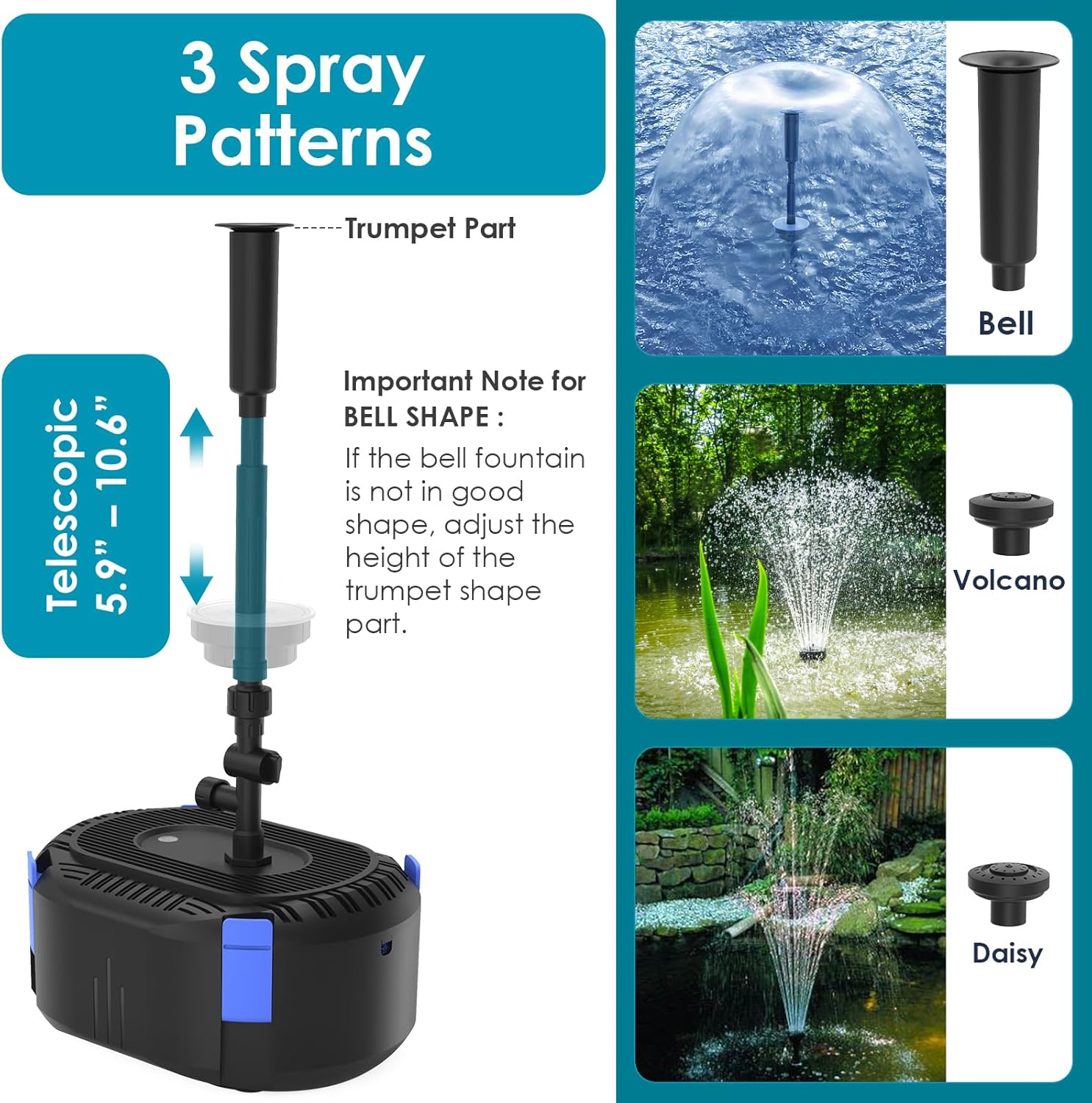 3 Spray Patterns

Trumpet Part

Telescopic 5.9" – 10.6"

Important Note for BELL SHAPE :

If the bell fountain is not in good shape, adjust the height of the trumpet shape part.

Bell

Volcano

Daisy