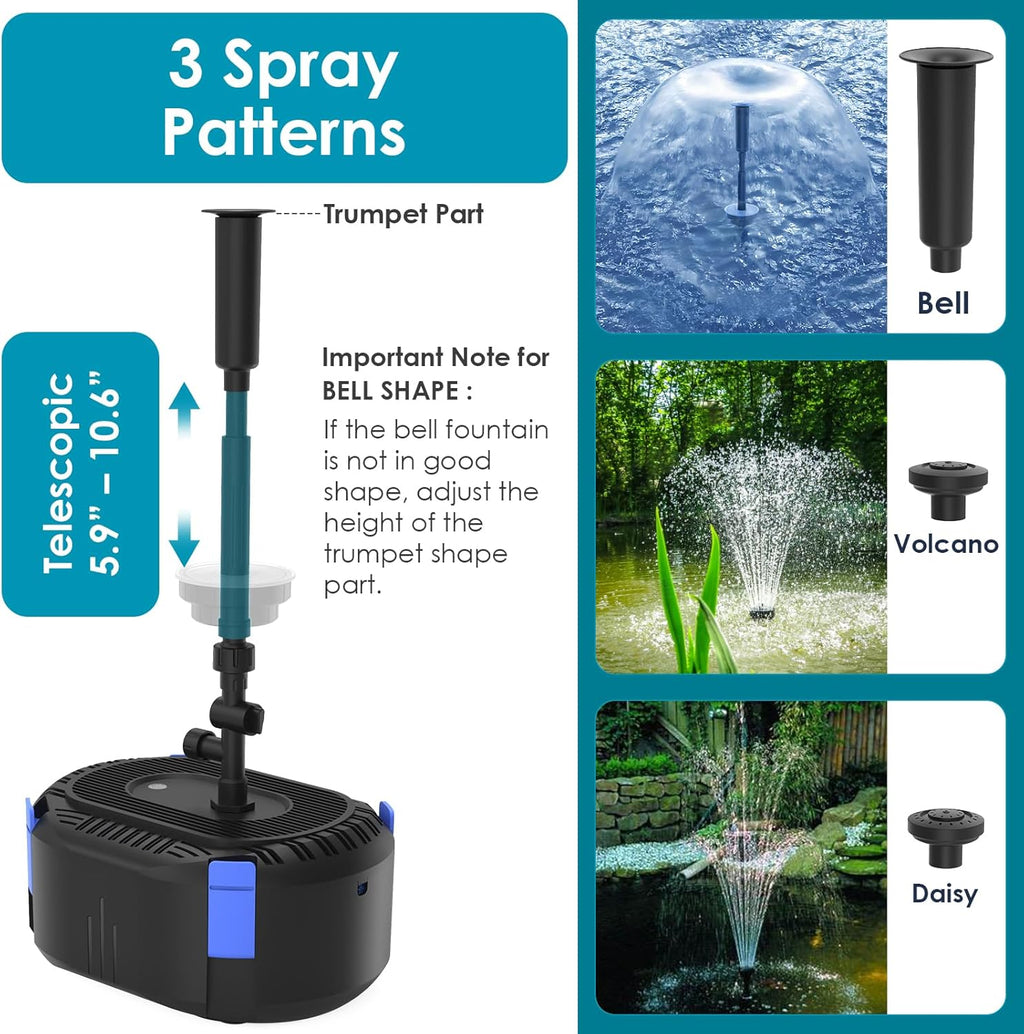 3 Spray Patterns

Trumpet Part

Telescopic 5.9" – 10.6"

Important Note for BELL SHAPE :
If the bell fountain is not in good shape, adjust the height of the trumpet shape part.

Bell

Volcano

Daisy