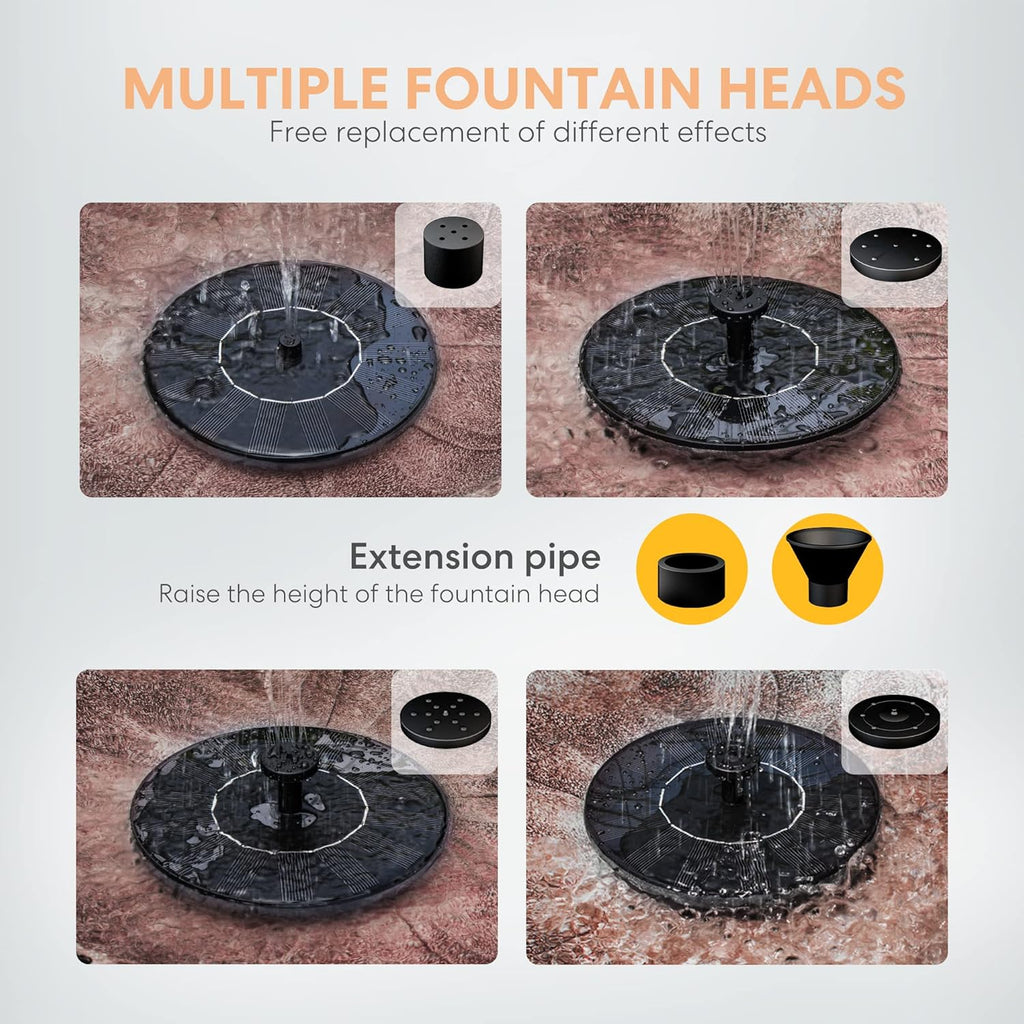 MULTIPLE FOUNTAIN HEADS
Free replacement of different effects

Extension pipe
Raise the height of the fountain head