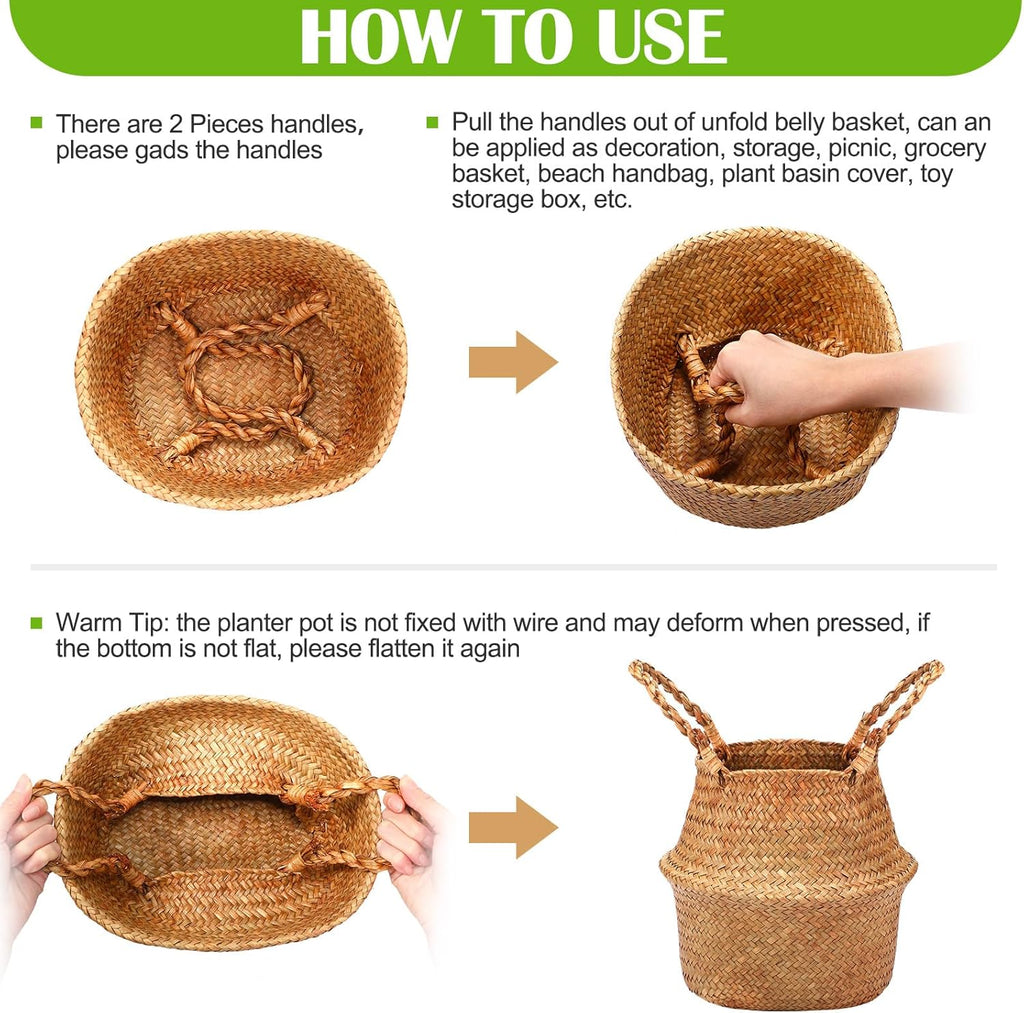 HOW TO USE

There are 2 Pieces handles, please gads the handles

Pull the handles out of unfold belly basket, can an be applied as decoration, storage, picnic, grocery basket, beach handbag, plant basin cover, toy storage box, etc.

Warm Tip: the planter pot is not fixed with wire and may deform when pressed, if the bottom is not flat, please flatten it again