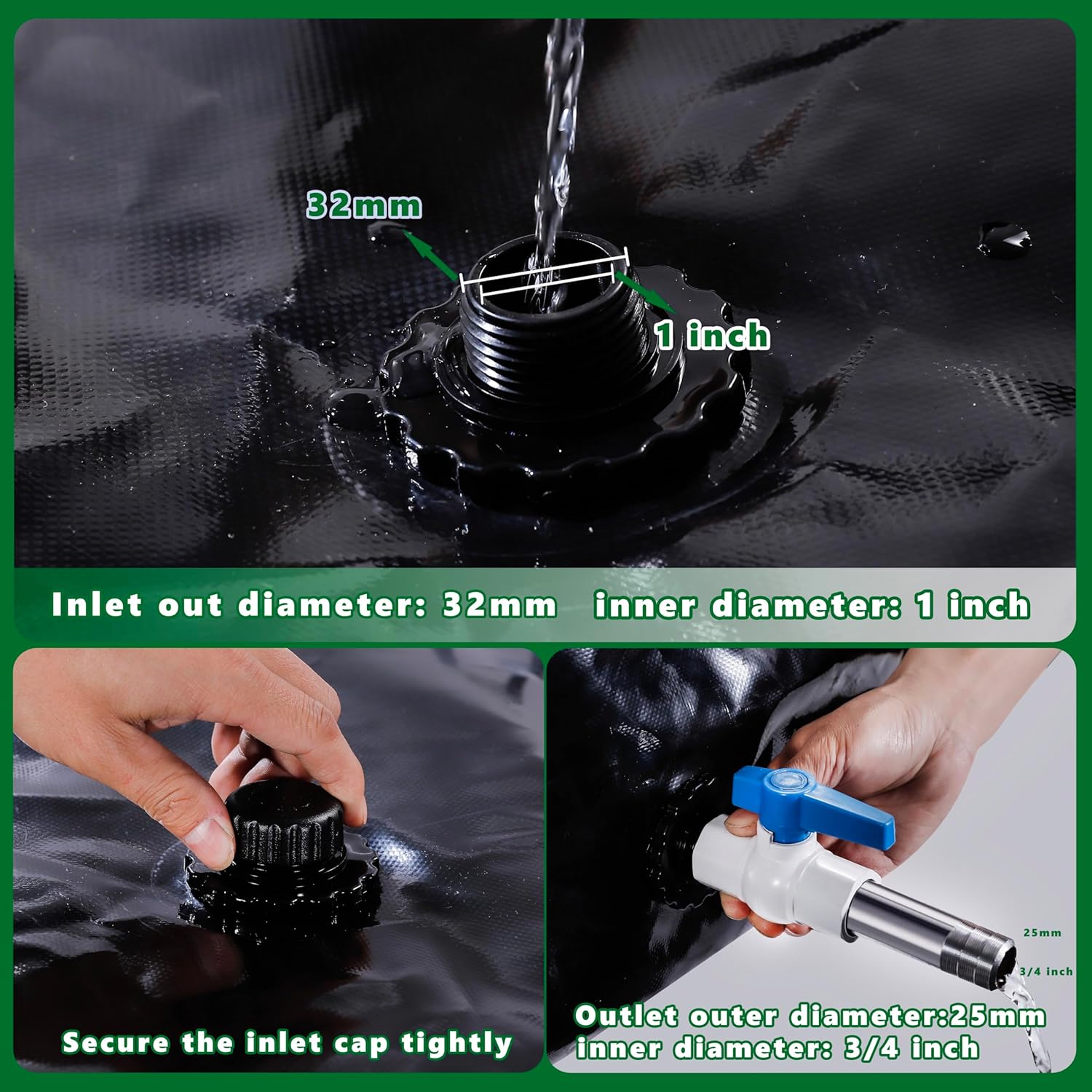 32mm

1 inch

Inlet out diameter: 32mm inner diameter: 1 inch

Secure the inlet cap tightly

25mm

3/4 inch

Outlet outer diameter:25mm
inner diameter: 3/4 inch