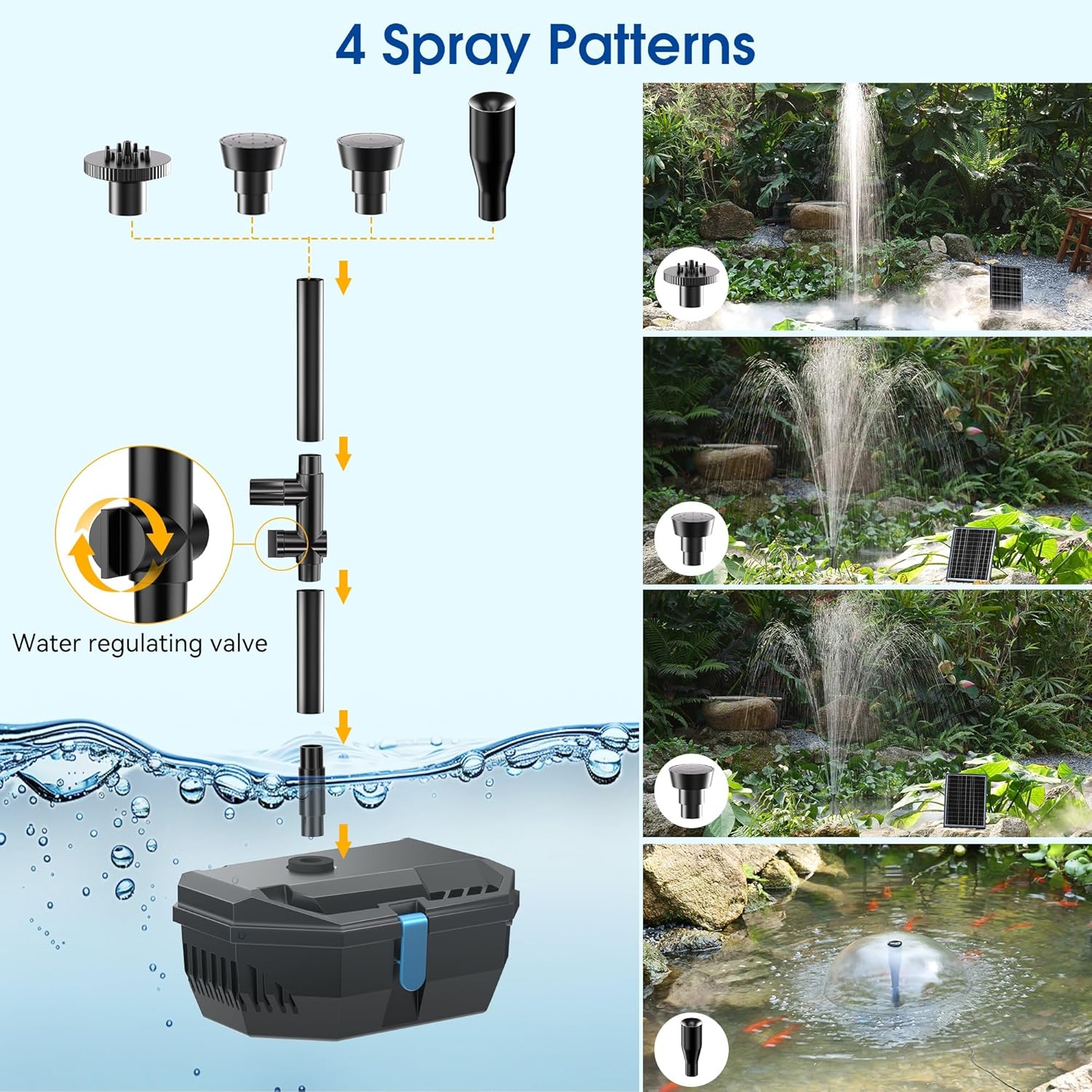 4 Spray Patterns

Water regulating valve