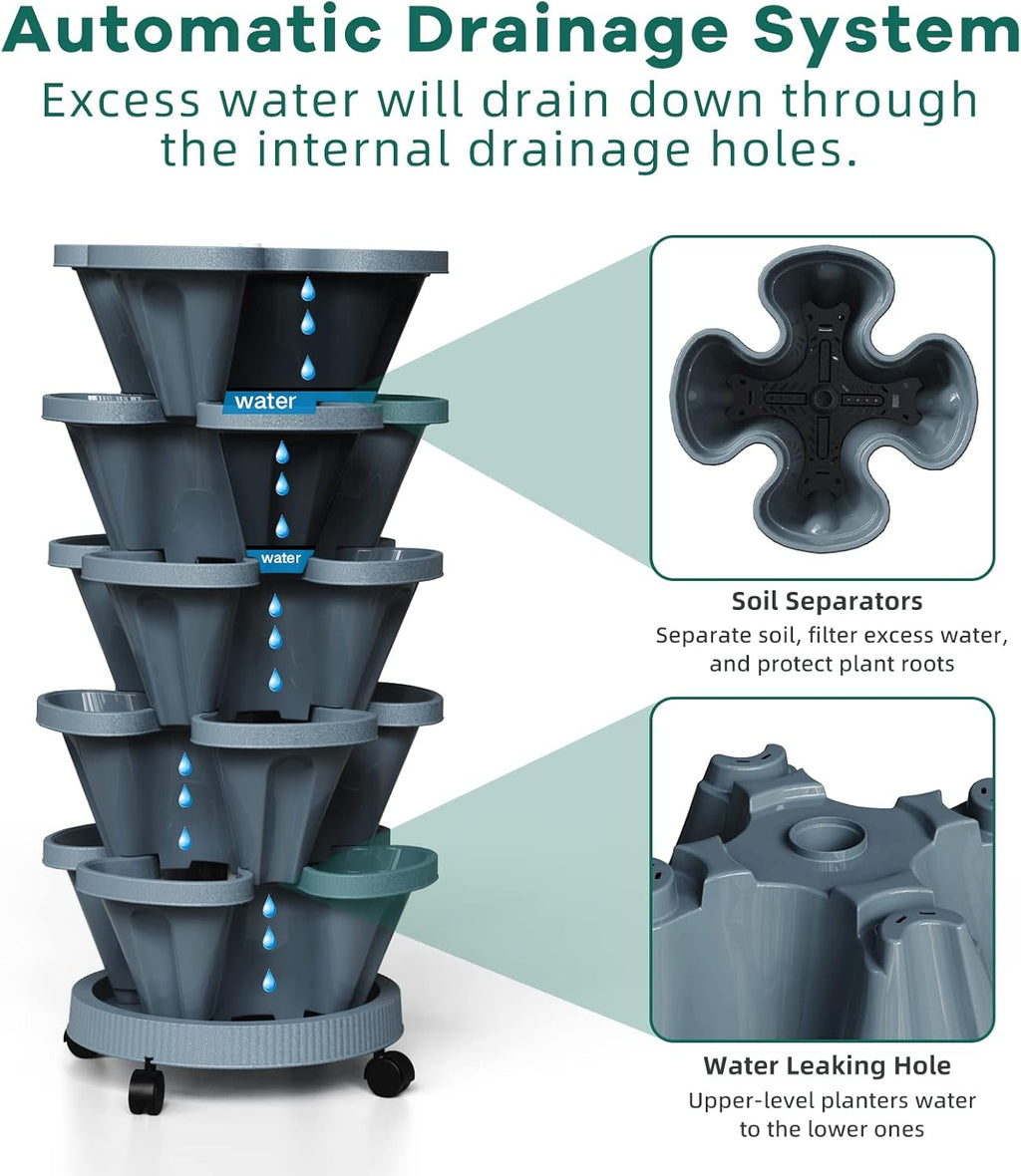 Automatic Drainage System
Excess water will drain down through the internal drainage holes.

water

water

Soil Separators
Separate soil, filter excess water, and protect plant roots

Water Leaking Hole
Upper-level planters water to the lower ones