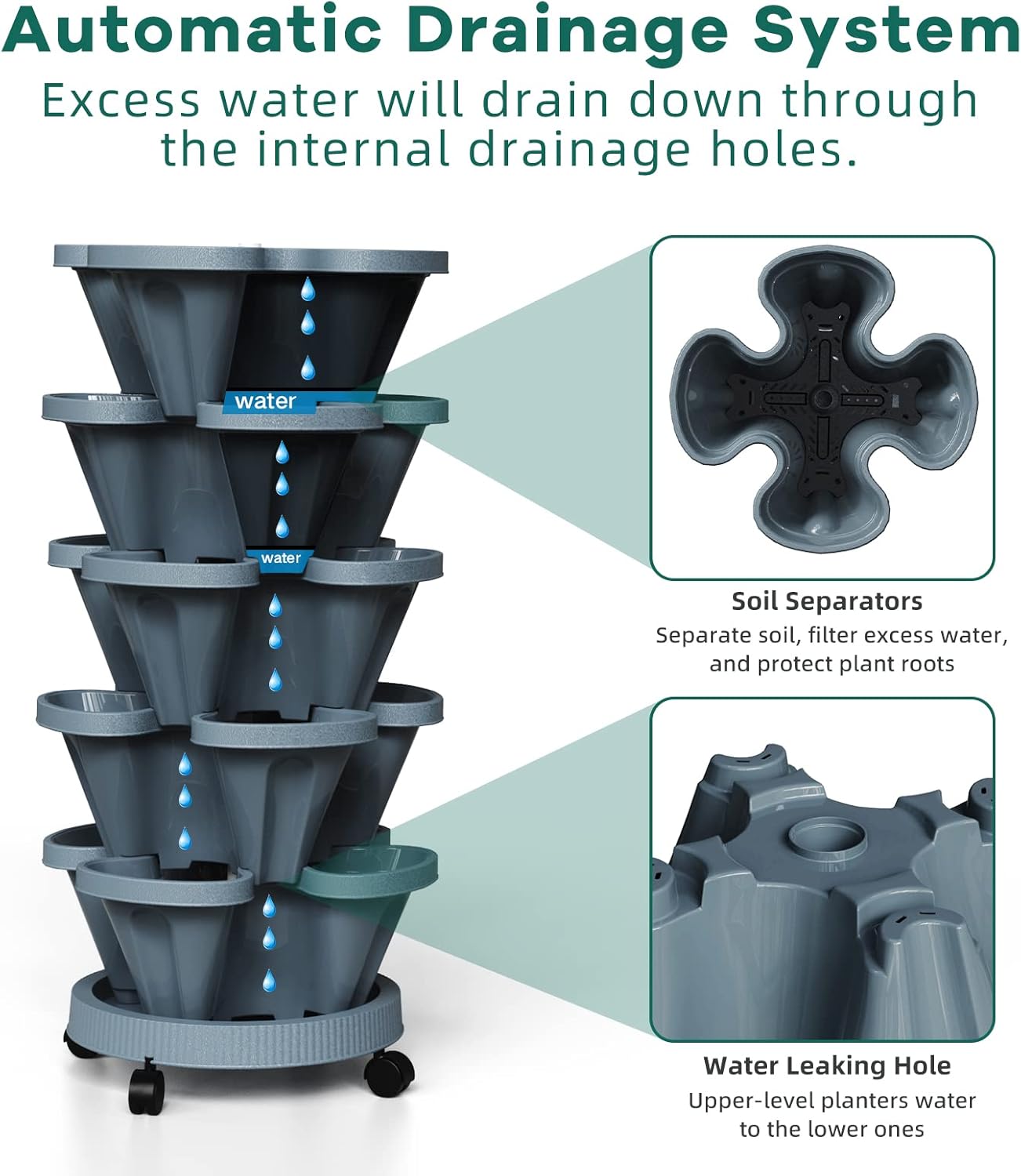 Automatic Drainage System

Excess water will drain down through the internal drainage holes.

water

water

Soil Separators

Separate soil, filter excess water, and protect plant roots

Water Leaking Hole

Upper-level planters water to the lower ones