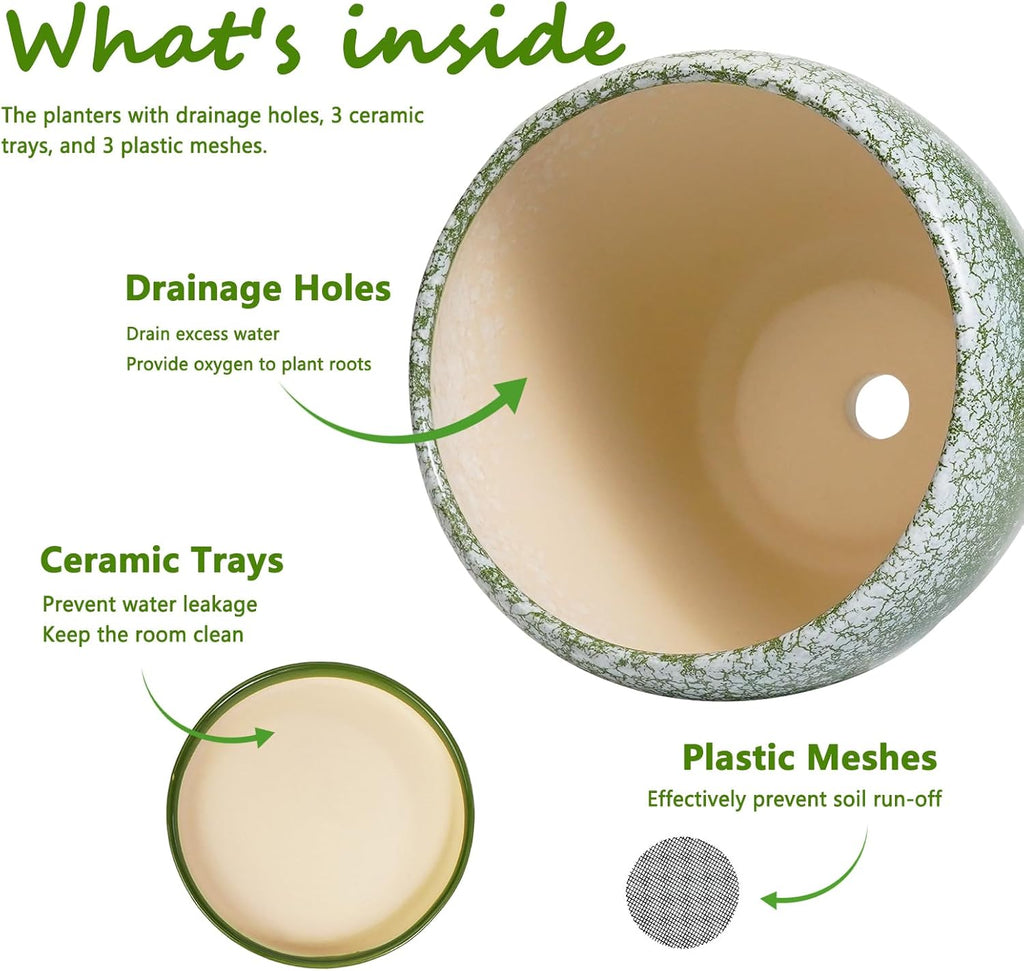 What's inside

The planters with drainage holes, 3 ceramic trays, and 3 plastic meshes.

Drainage Holes

Drain excess water
Provide oxygen to plant roots

Ceramic Trays

Prevent water leakage
Keep the room clean

Plastic Meshes

Effectively prevent soil run-off