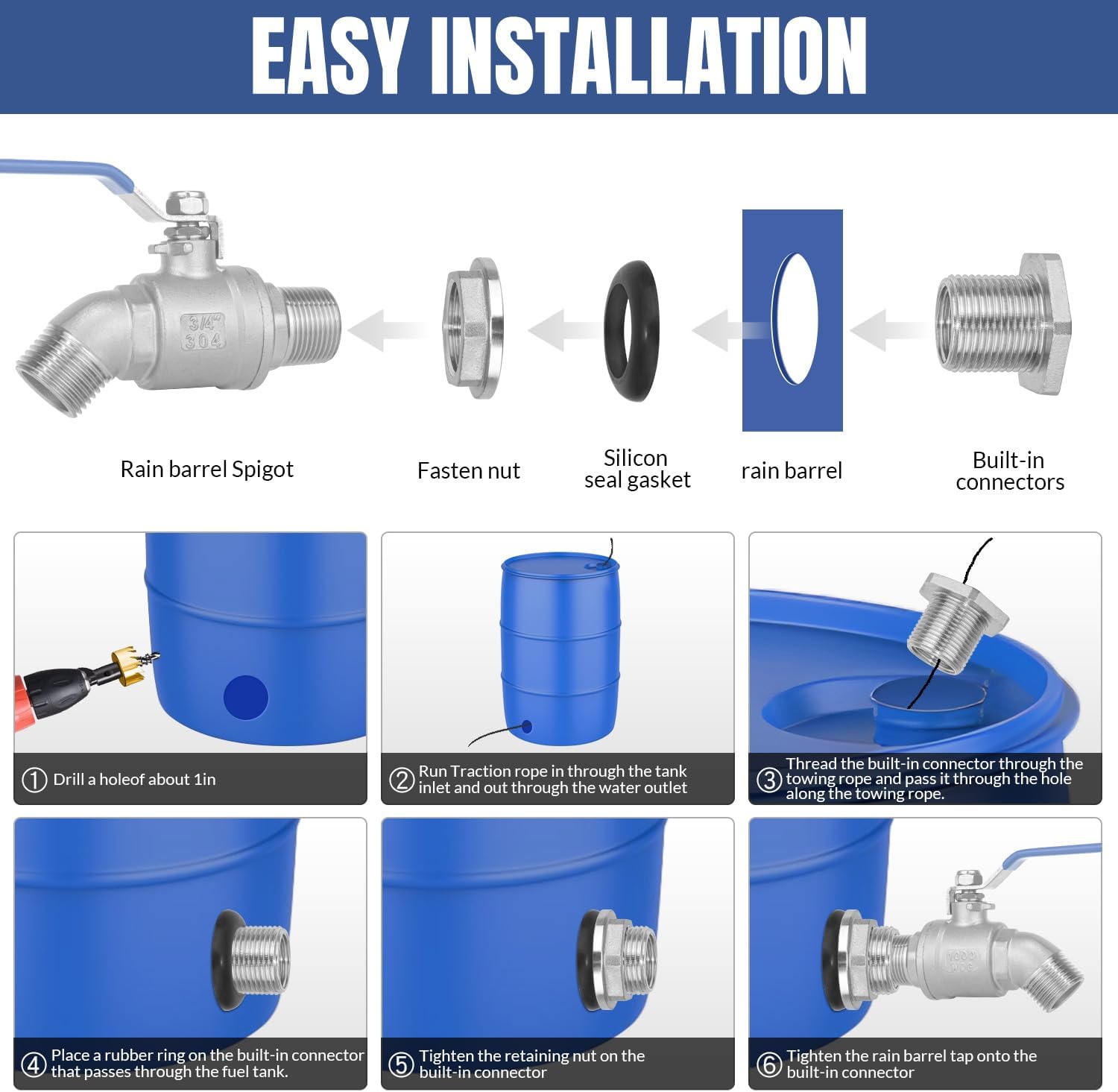 EASY INSTALLATION

3/4"
304

Rain barrel Spigot

Fasten nut

Silicon seal gasket

rain barrel

Built-in connectors

① Drill a holeof about 1in

② Run Traction rope in through the tank inlet and out through the water outlet

③ Thread the built-in connector through the towing rope and pass it through the hole along the towing rope.

④ Place a rubber ring on the built-in connector that passes through the fuel tank.

⑤ Tighten the retaining nut on the built-in connector

⑥ Tighten the rain barrel tap onto the built-in connector