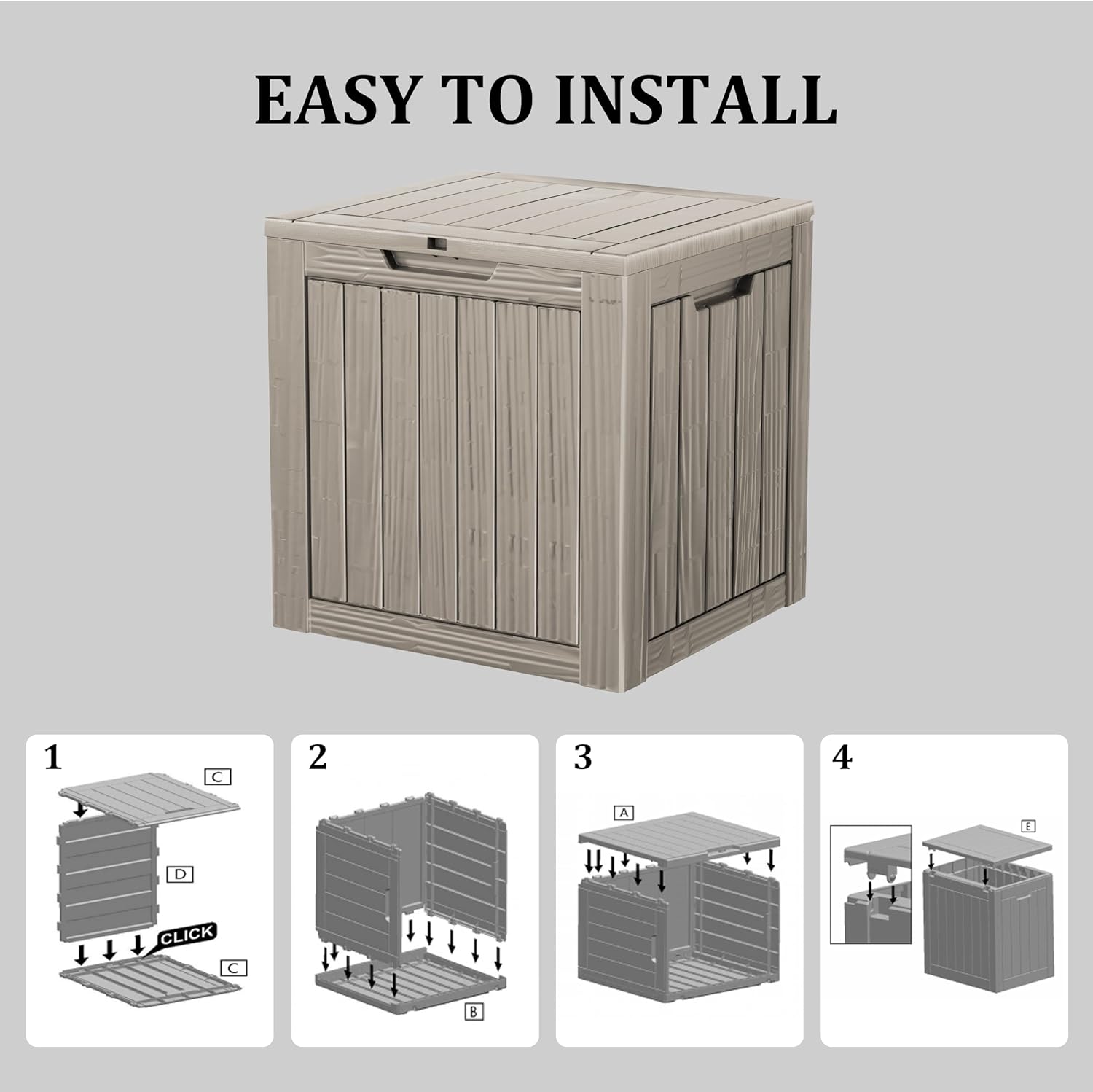 EASY TO INSTALL

1
C
D
CLICK
C

2
B

3
A

4
E