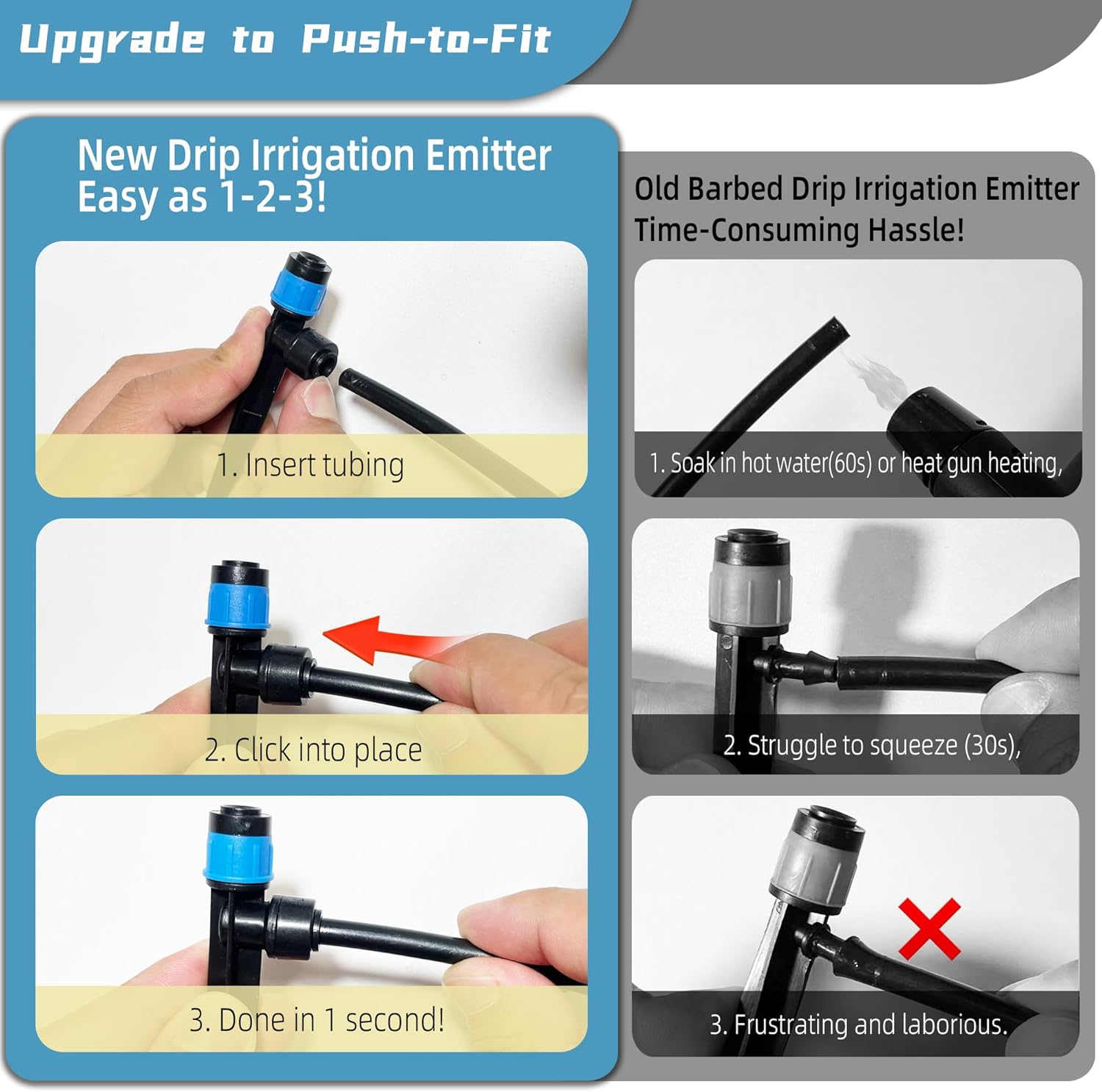 Upgrade to Push-to-Fit

New Drip Irrigation Emitter
Easy as 1-2-3!

1. Insert tubing

2. Click into place

3. Done in 1 second!

Old Barbed Drip Irrigation Emitter
Time-Consuming Hassle!

1. Soak in hot water(60s) or heat gun heating,

2. Struggle to squeeze (30s),

3. Frustrating and laborious.