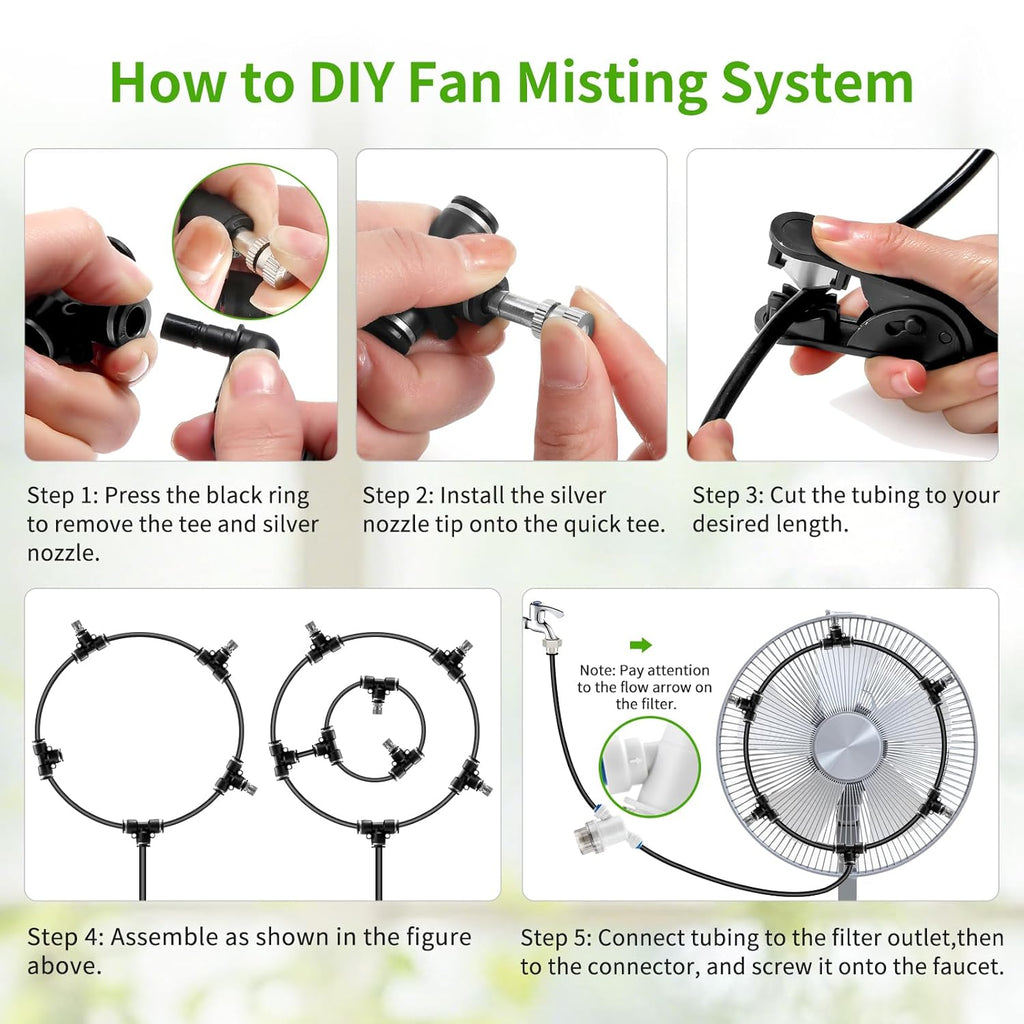 How to DIY Fan Misting System

Step 1: Press the black ring to remove the tee and silver nozzle.

Step 2: Install the silver nozzle tip onto the quick tee.

Step 3: Cut the tubing to your desired length.

Note: Pay attention to the flow arrow on the filter.

Step 4: Assemble as shown in the figure above.

Step 5: Connect tubing to the filter outlet,then to the connector, and screw it onto the faucet.