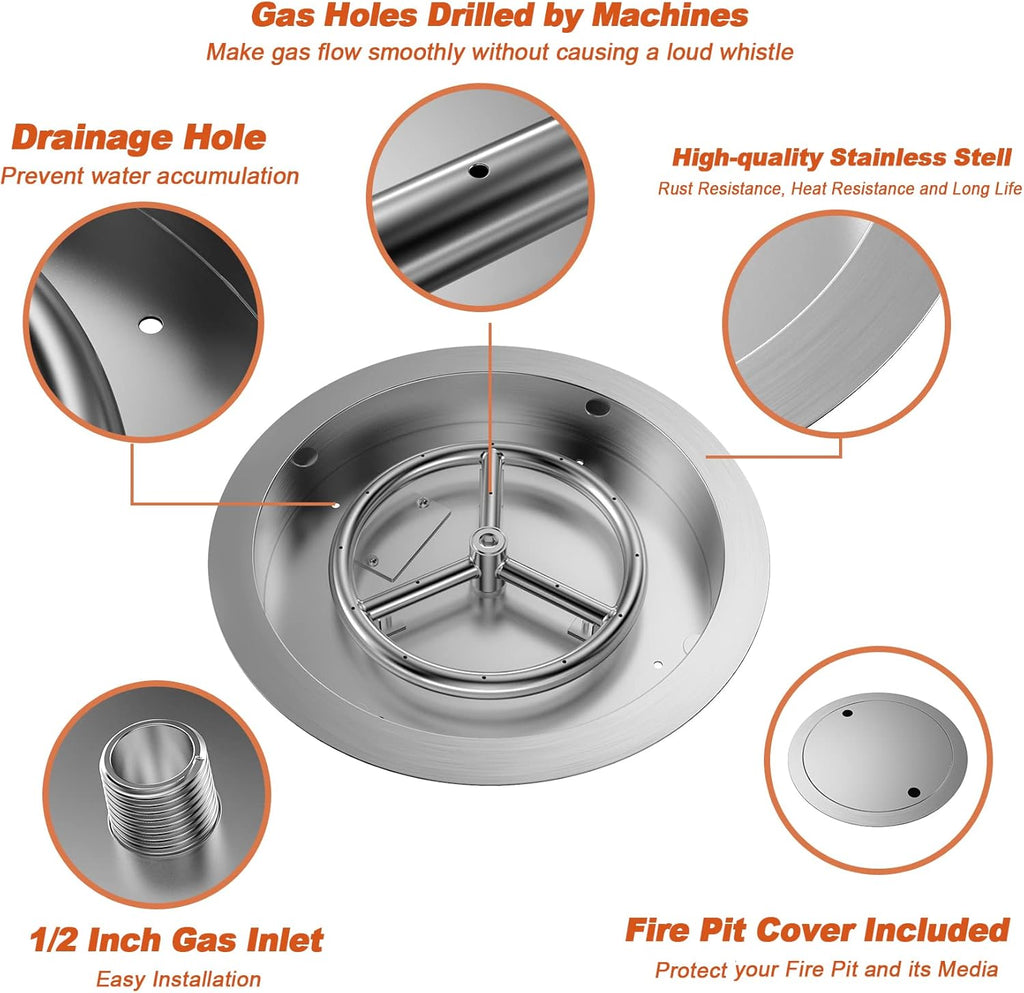 Gas Holes Drilled by Machines
Make gas flow smoothly without causing a loud whistle

Drainage Hole
Prevent water accumulation

High-quality Stainless Stell
Rust Resistance, Heat Resistance and Long Life

1/2 Inch Gas Inlet
Easy Installation

Fire Pit Cover Included
Protect your Fire Pit and its Media