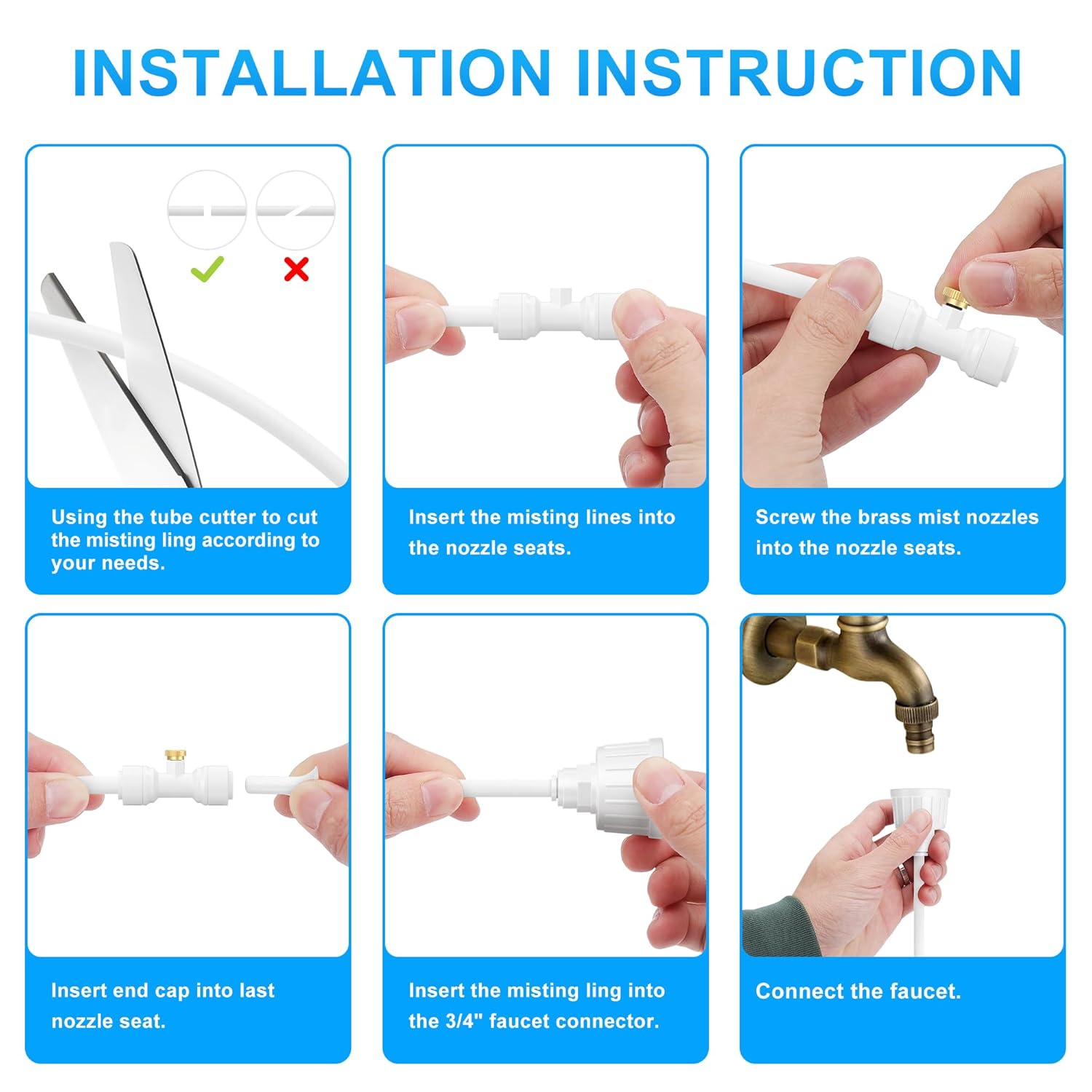 INSTALLATION INSTRUCTION

Using the tube cutter to cut the misting ling according to your needs.

Insert the misting lines into the nozzle seats.

Screw the brass mist nozzles into the nozzle seats.

Insert end cap into last nozzle seat.

Insert the misting ling into the 3/4" faucet connector.

Connect the faucet.