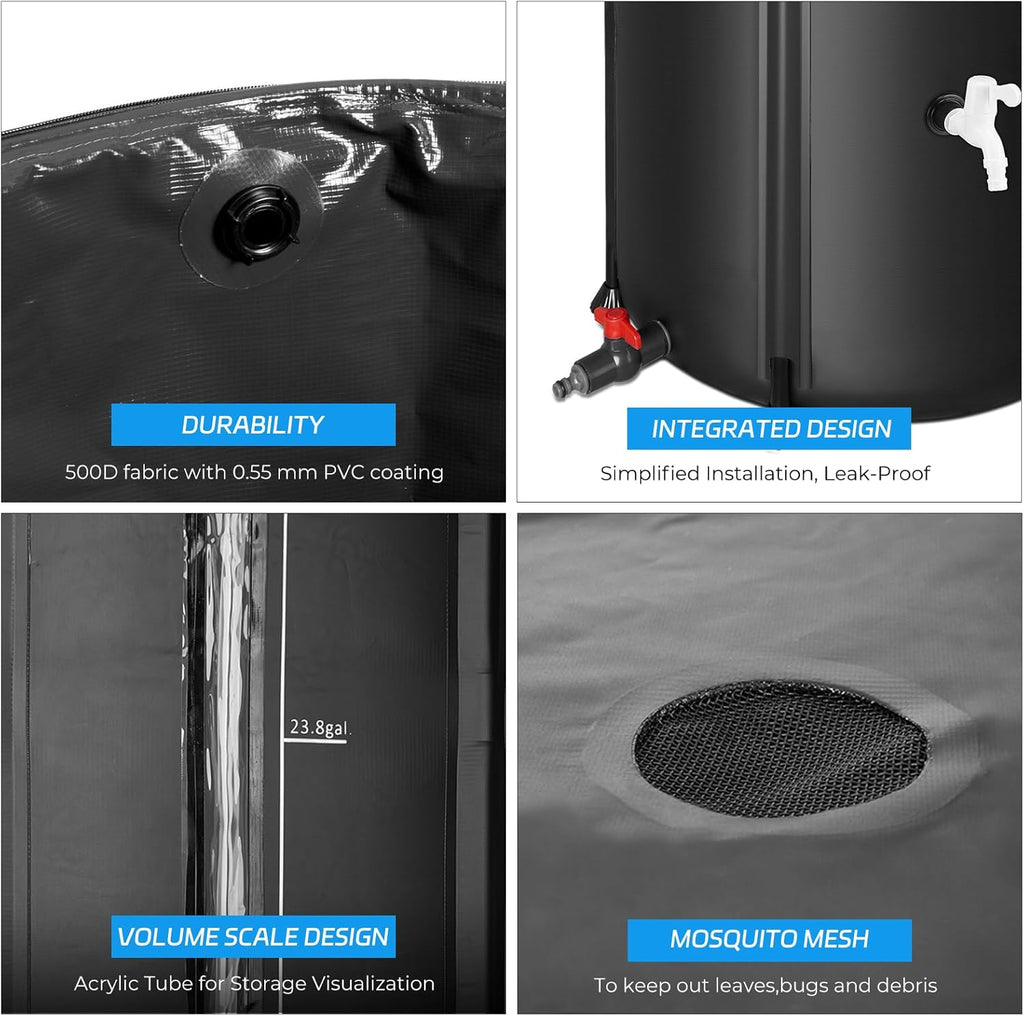 DURABILITY

500D fabric with 0.55 mm PVC coating

INTEGRATED DESIGN

Simplified Installation, Leak-Proof

23.8gal.

VOLUME SCALE DESIGN

Acrylic Tube for Storage Visualization

MOSQUITO MESH

To keep out leaves,bugs and debris