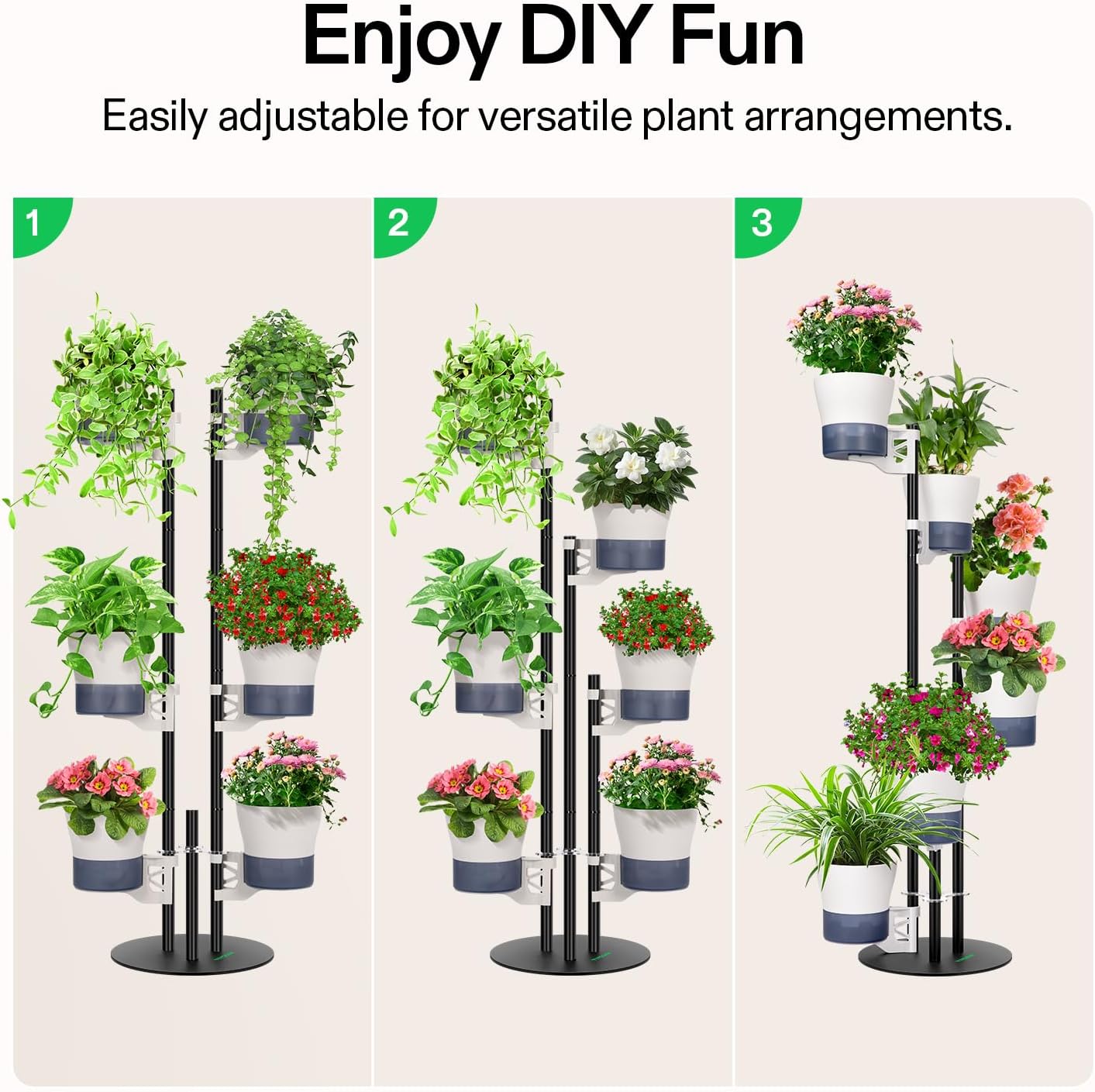 Enjoy DIY Fun

Easily adjustable for versatile plant arrangements.

1

2

3