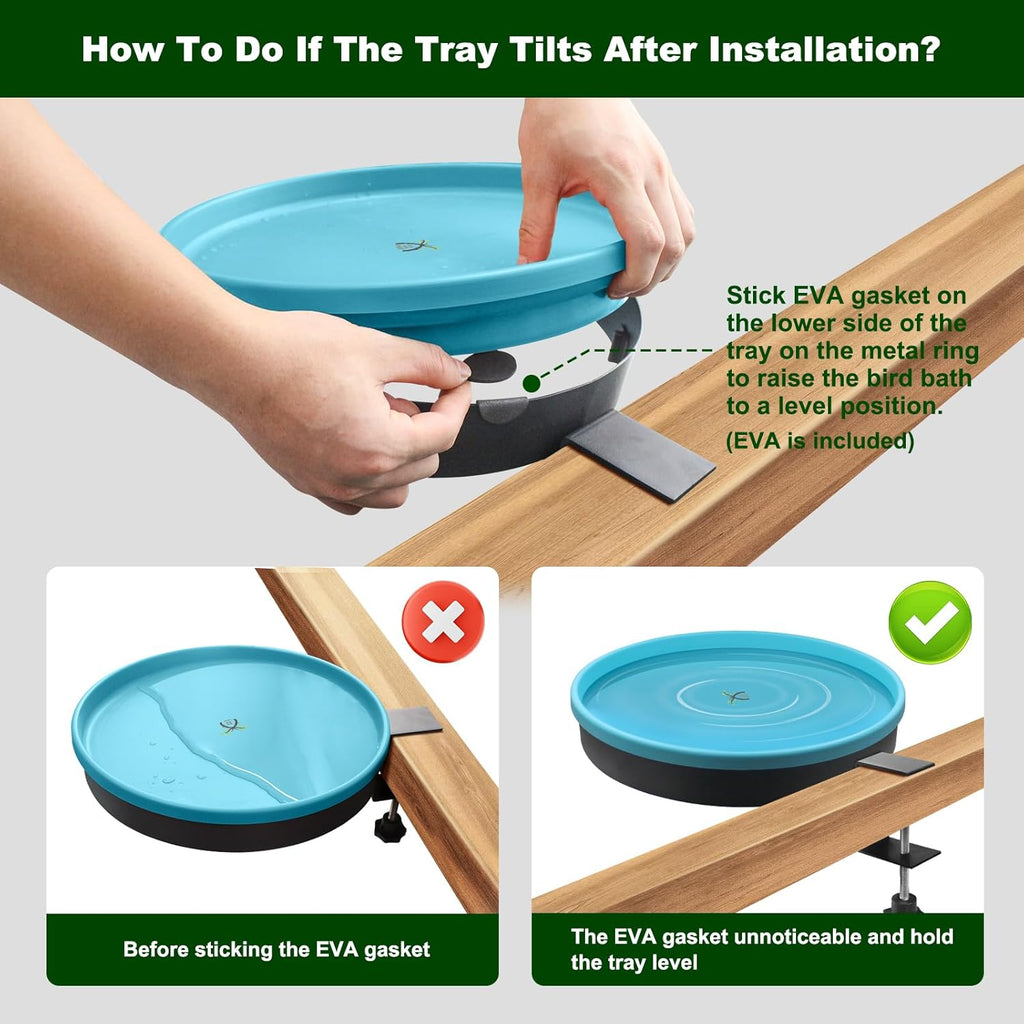 How To Do If The Tray Tilts After Installation?

Stick EVA gasket on the lower side of the tray on the metal ring to raise the bird bath to a level position.
(EVA is included)

Before sticking the EVA gasket

The EVA gasket unnoticeable and hold the tray level