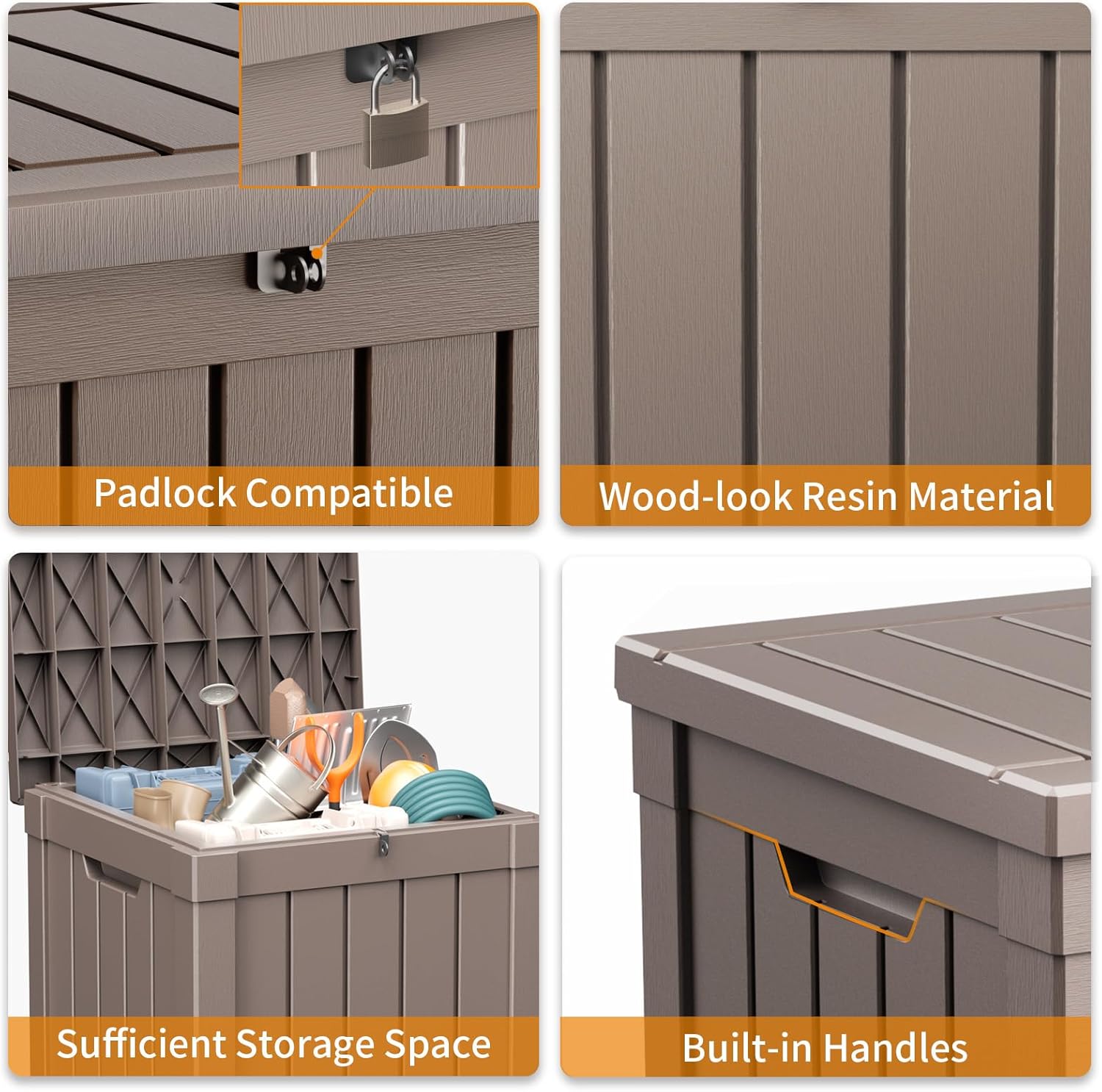 Padlock Compatible

Wood-look Resin Material

Sufficient Storage Space

Built-in Handles