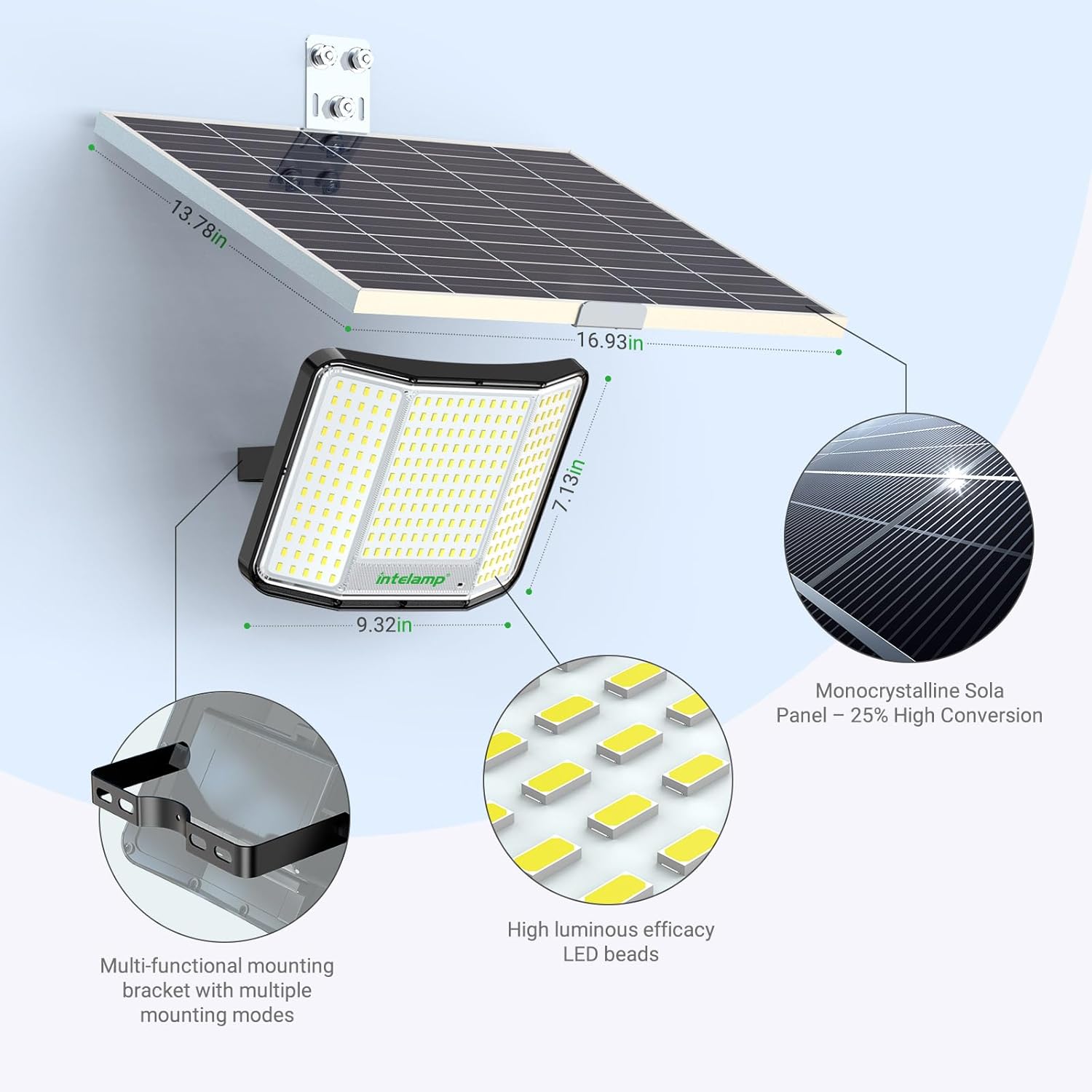 13.78in

16.93in

7.13in

intelamp

9.32in

Monocrystalline Sola Panel – 25% High Conversion

High luminous efficacy LED beads

Multi-functional mounting bracket with multiple mounting modes