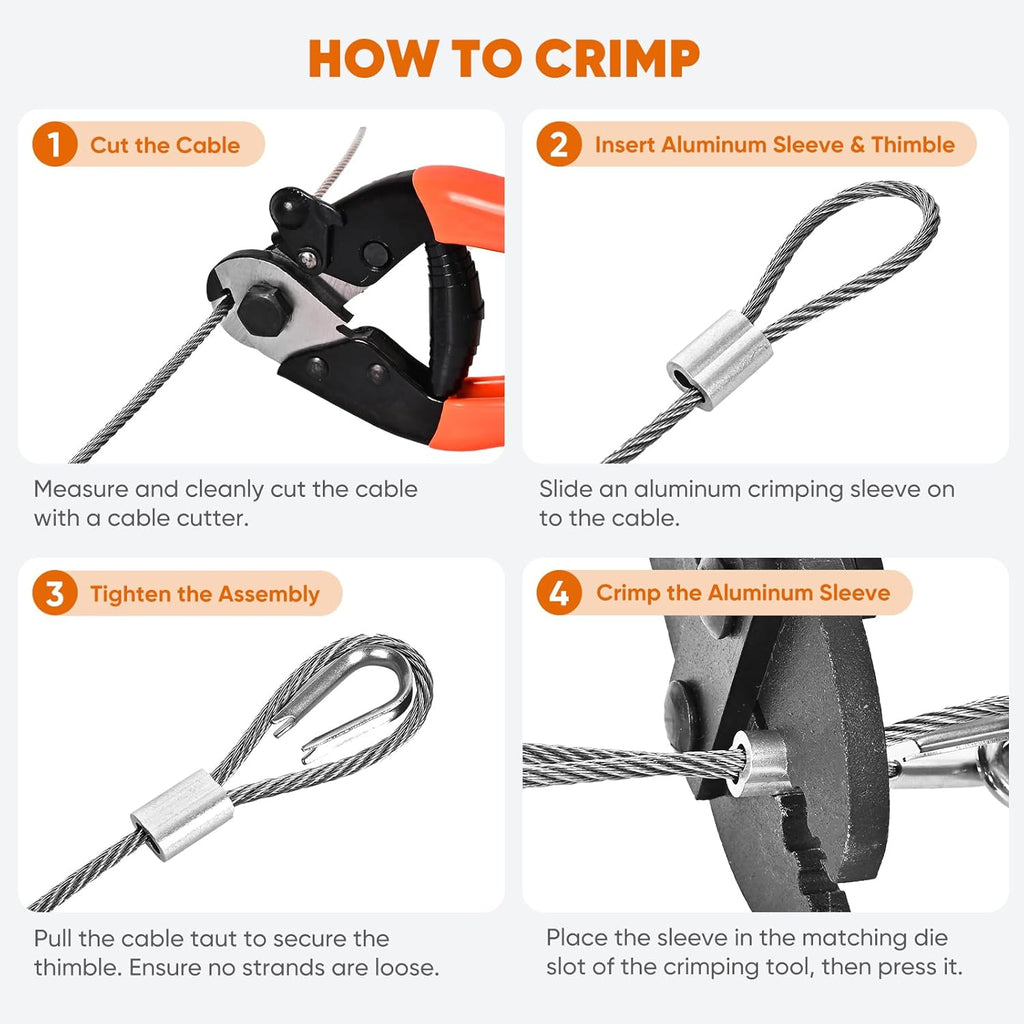 HOW TO CRIMP

1 Cut the Cable

Measure and cleanly cut the cable with a cable cutter.

2 Insert Aluminum Sleeve & Thimble

Slide an aluminum crimping sleeve on to the cable.

3 Tighten the Assembly

Pull the cable taut to secure the thimble. Ensure no strands are loose.

4 Crimp the Aluminum Sleeve

Place the sleeve in the matching die slot of the crimping tool, then press it.