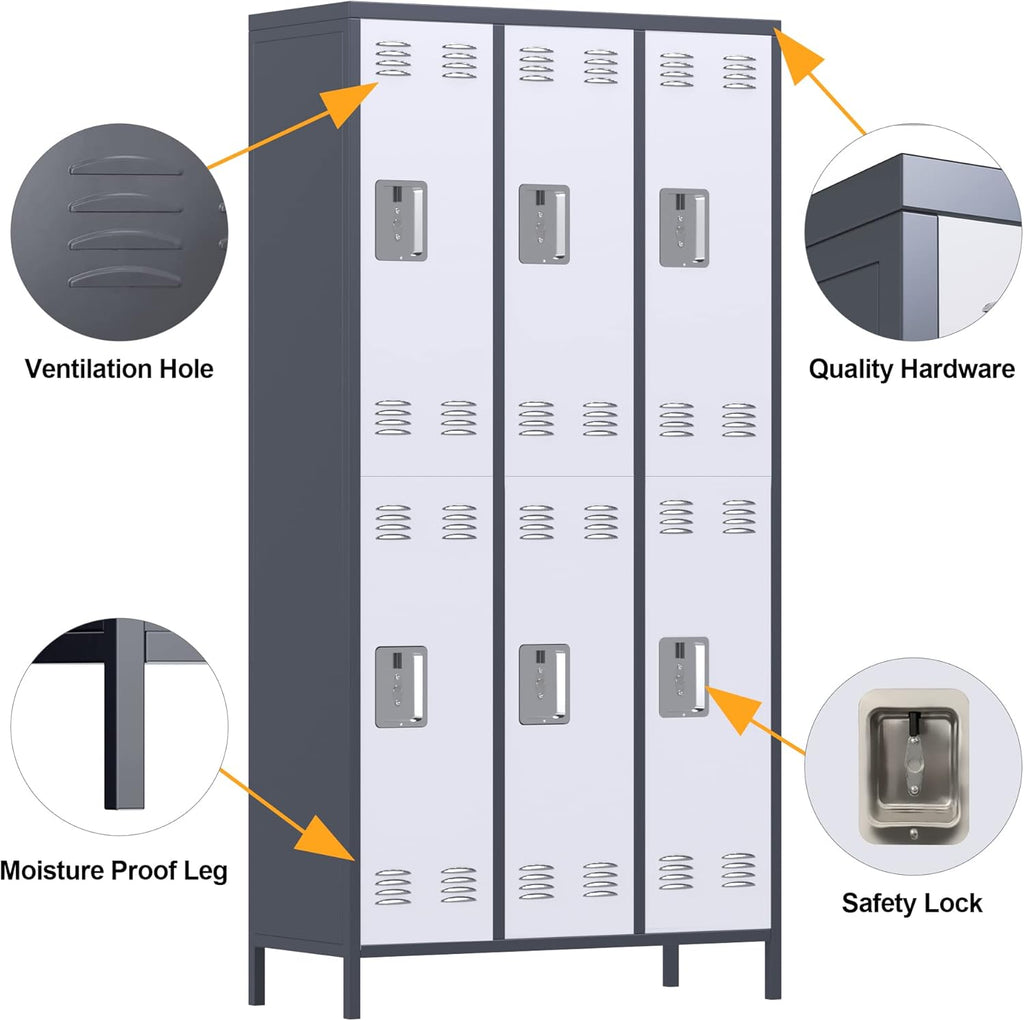 Ventilation Hole

Quality Hardware

Moisture Proof Leg

Safety Lock