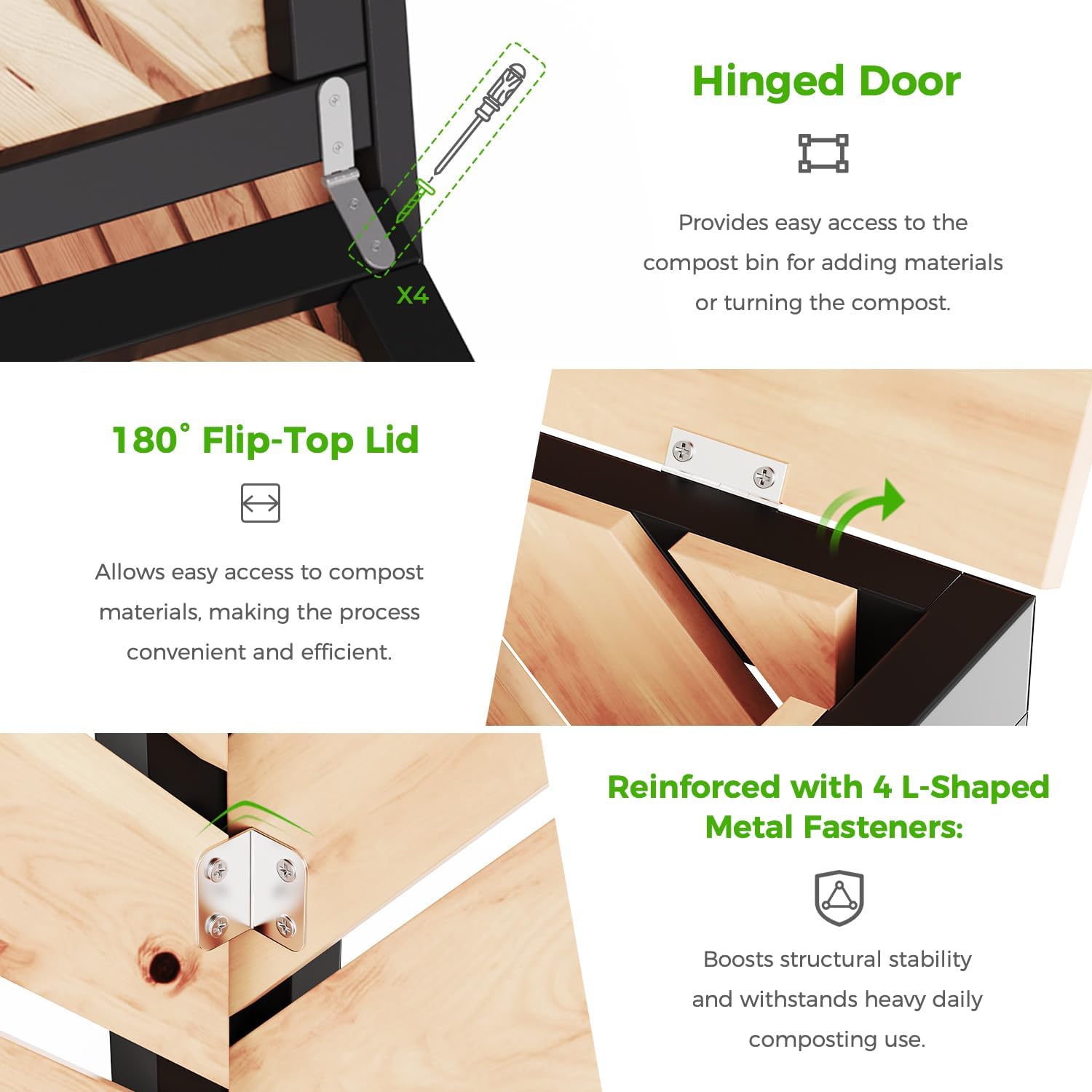 X4

Hinged Door

Provides easy access to the compost bin for adding materials or turning the compost.

180° Flip-Top Lid

Allows easy access to compost materials, making the process convenient and efficient.

Reinforced with 4 L-Shaped Metal Fasteners:

Boosts structural stability and withstands heavy daily composting use.