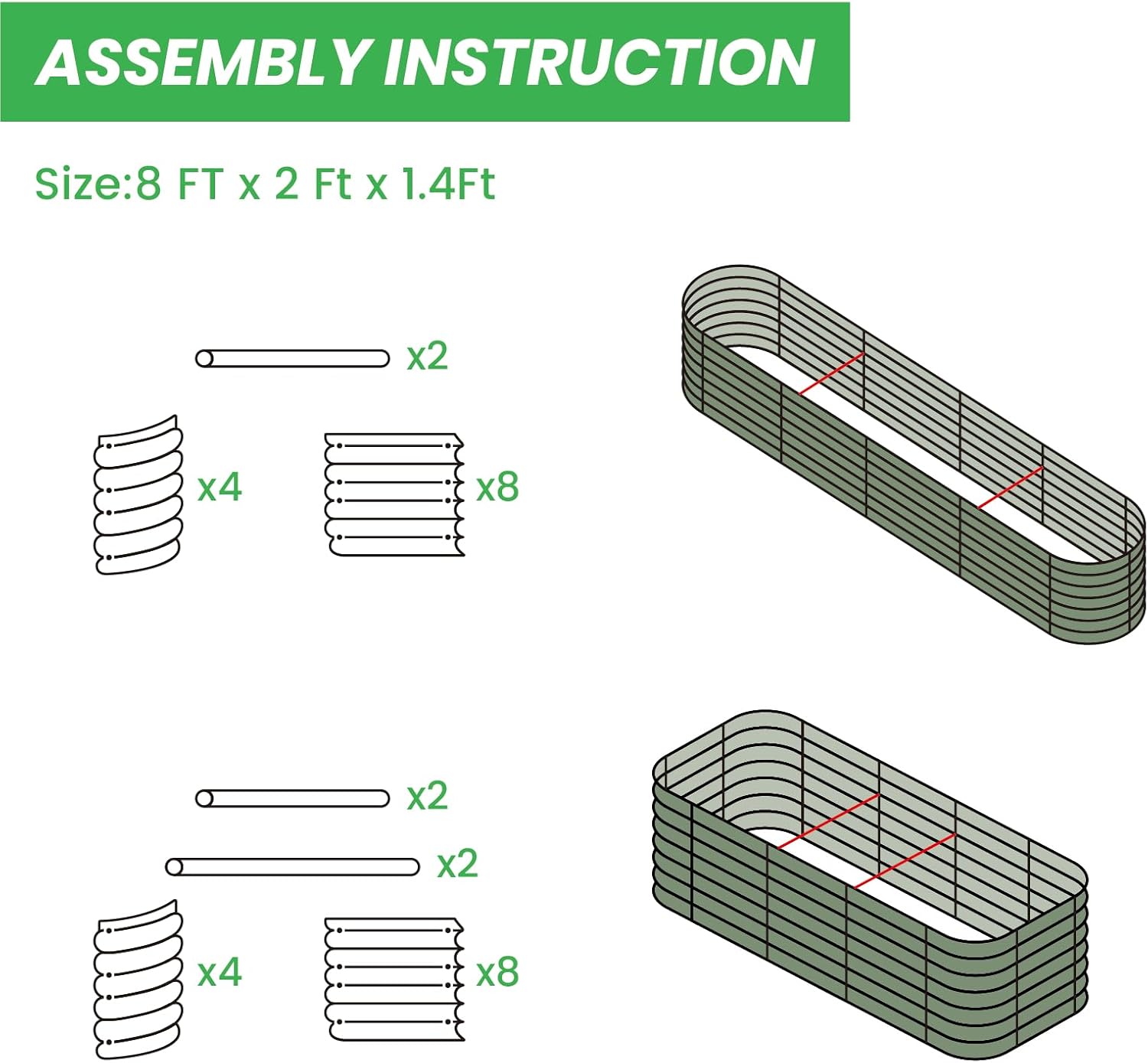 ASSEMBLY INSTRUCTION

Size:8 FT x 2 Ft x 1.4Ft

x2

x4

x8

x2

x2

x4

x8