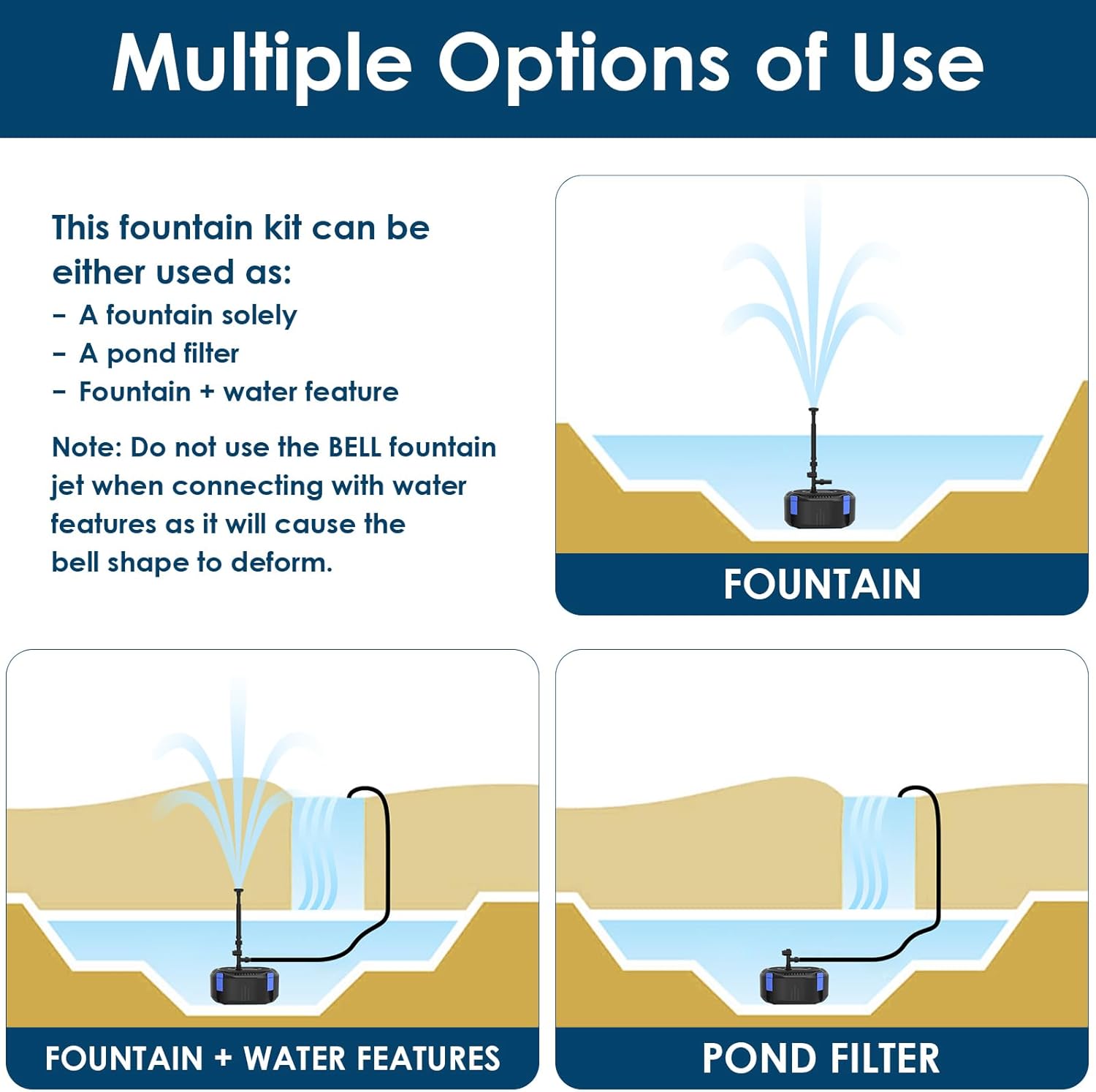 Multiple Options of Use

This fountain kit can be either used as:
- A fountain solely
- A pond filter
- Fountain + water feature

Note: Do not use the BELL fountain jet when connecting with water features as it will cause the bell shape to deform.

FOUNTAIN

FOUNTAIN + WATER FEATURES

POND FILTER